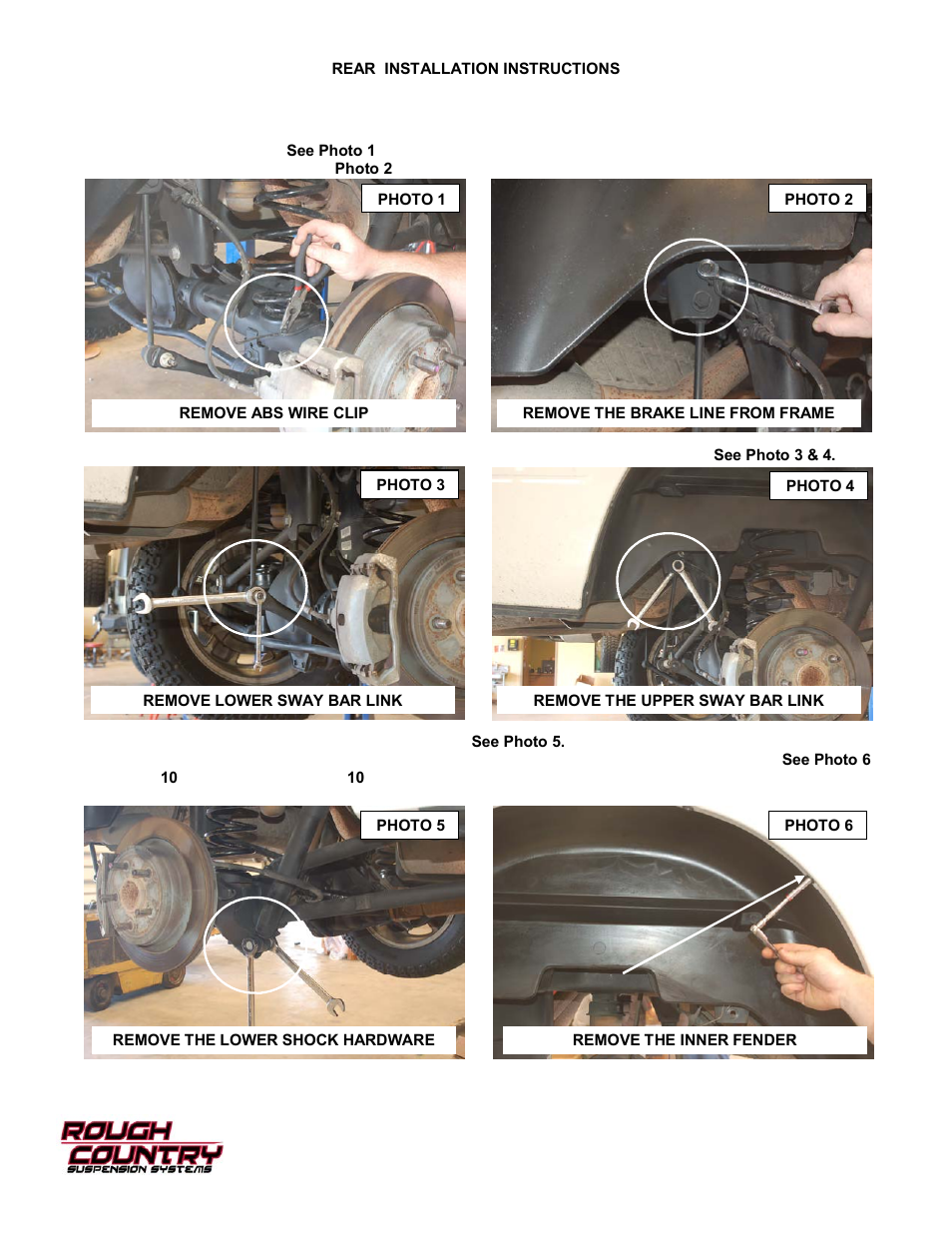 REAR INSTALLATION INSTRUCTIONS

See Photo 1
Photo 2

PHOTO 1

REMOVE ABS WIRE CLIP

PHOTO 2

REMOVE THE BRAKE LINE FROM FRAME

See Photo 3 & 4.

PHOTO 3

REMOVE LOWER SWAY BAR LINK

PHOTO 4

REMOVE THE UPPER SWAY BAR LINK

See Photo 5.

See Photo 6

10

10

PHOTO 5

REMOVE THE LOWER SHOCK HARDWARE

PHOTO 6

REMOVE THE INNER FENDER

ROUGH COUNTRY
SUSPENSION SYSTEMS