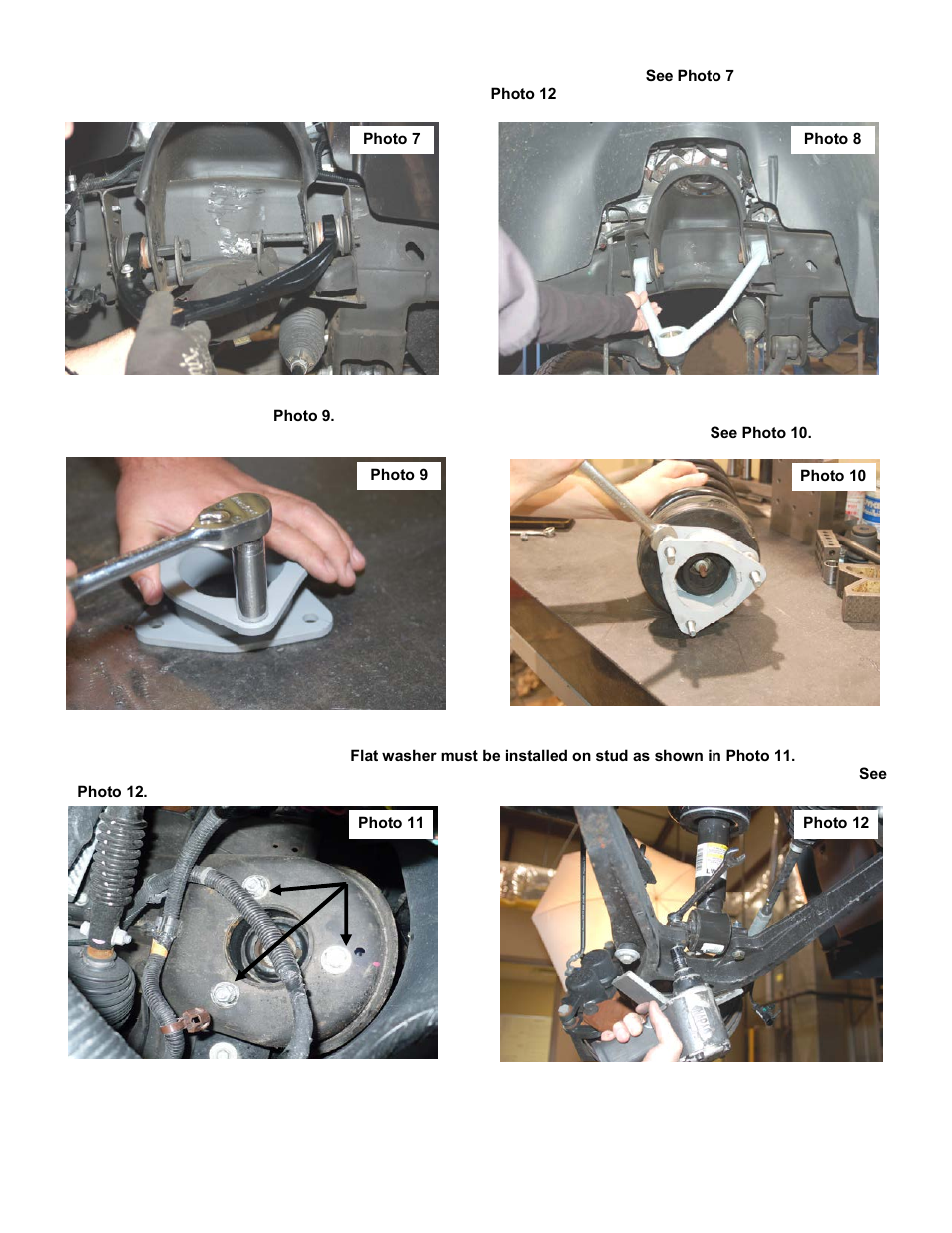 See Photo 7

Photo 12

Photo 7

Photo 8

Photo 9.

See Photo 10.

Photo 9

Photo 10

Flat washer must be installed on stud as shown in Photo 11.

See

Photo 12.

Photo 11

Photo 12