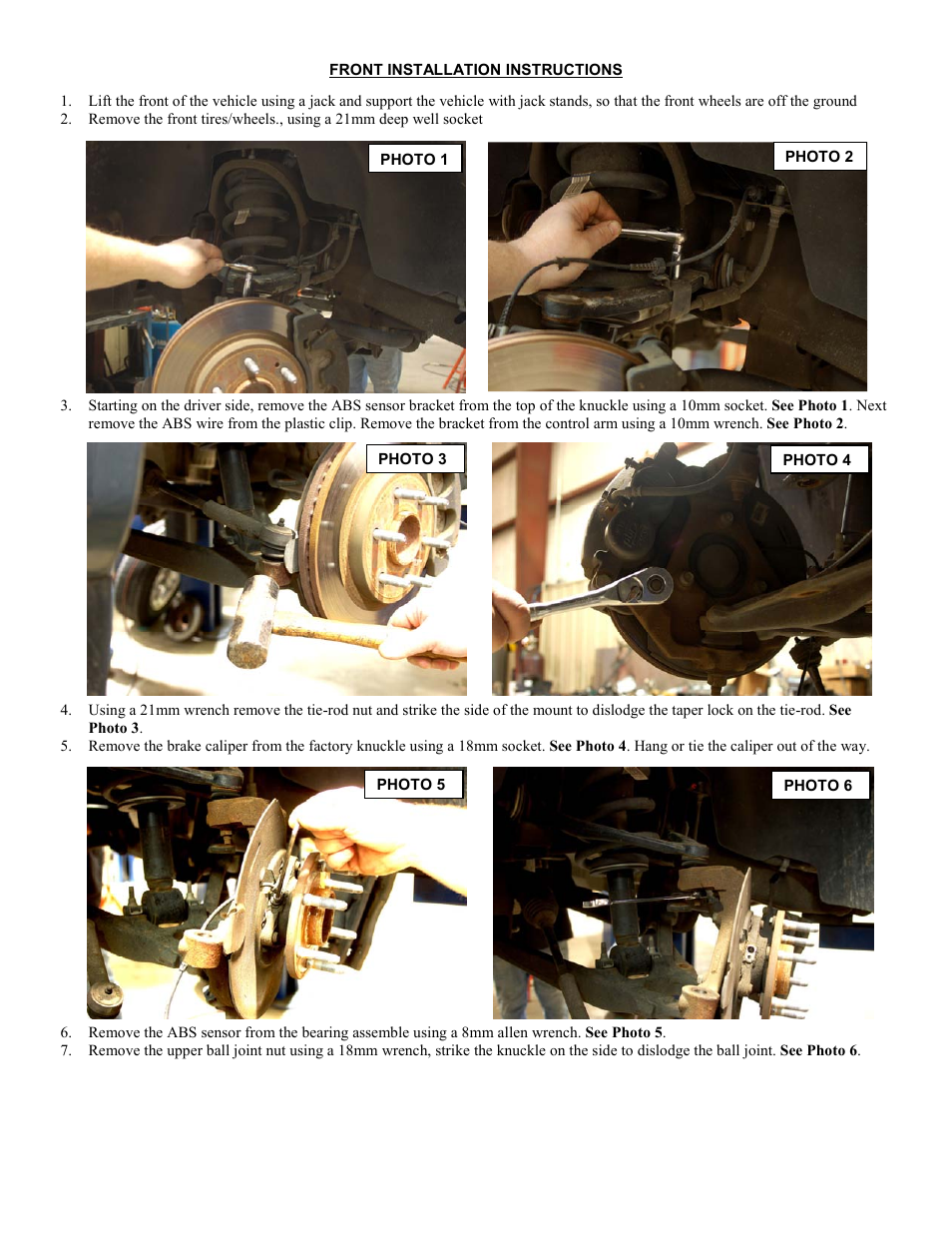 FRONT INSTALLATION INSTRUCTIONS

1. Lift the front of the vehicle using a jack and support the vehicle with jack stands, so that the front wheels are off the ground
2. Remove the front tires/wheels., using a 21mm deep well socket

PHOTO 1

PHOTO 2

3. Starting on the driver side, remove the ABS sensor bracket from the top of the knuckle using a 10mm socket. See Photo 1. Next remove the ABS wire from the plastic clip. Remove the bracket from the control arm using a 10mm wrench. See Photo 2.

PHOTO 3

PHOTO 4

4. Using a 21mm wrench remove the tie-rod nut and strike the side of the mount to dislodge the taper lock on the tie-rod. See Photo 3.
5. Remove the brake caliper from the factory knuckle using a 18mm socket. See Photo 4. Hang or tie the caliper out of the way.

PHOTO 5

PHOTO 6

6. Remove the ABS sensor from the bearing assemble using a 8mm allen wrench. See Photo 5.
7. Remove the upper ball joint nut using a 18mm wrench, strike the knuckle on the side to dislodge the ball joint. See Photo 6.