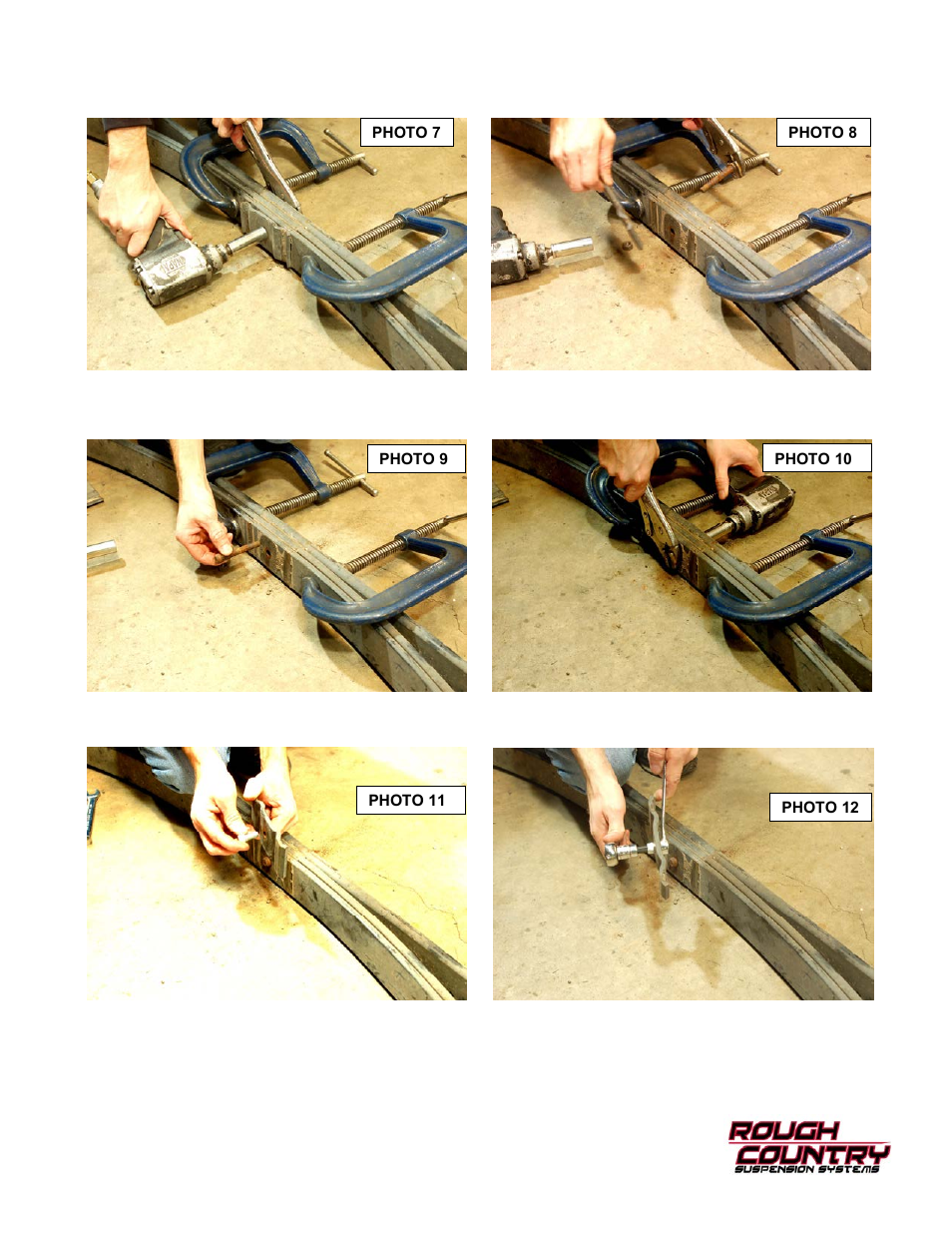 PHOTO 7

PHOTO 8

PHOTO 9

PHOTO 10

PHOTO 11

PHOTO 12

ROUGH COUNTRY SUSPENSION SYSTEMS