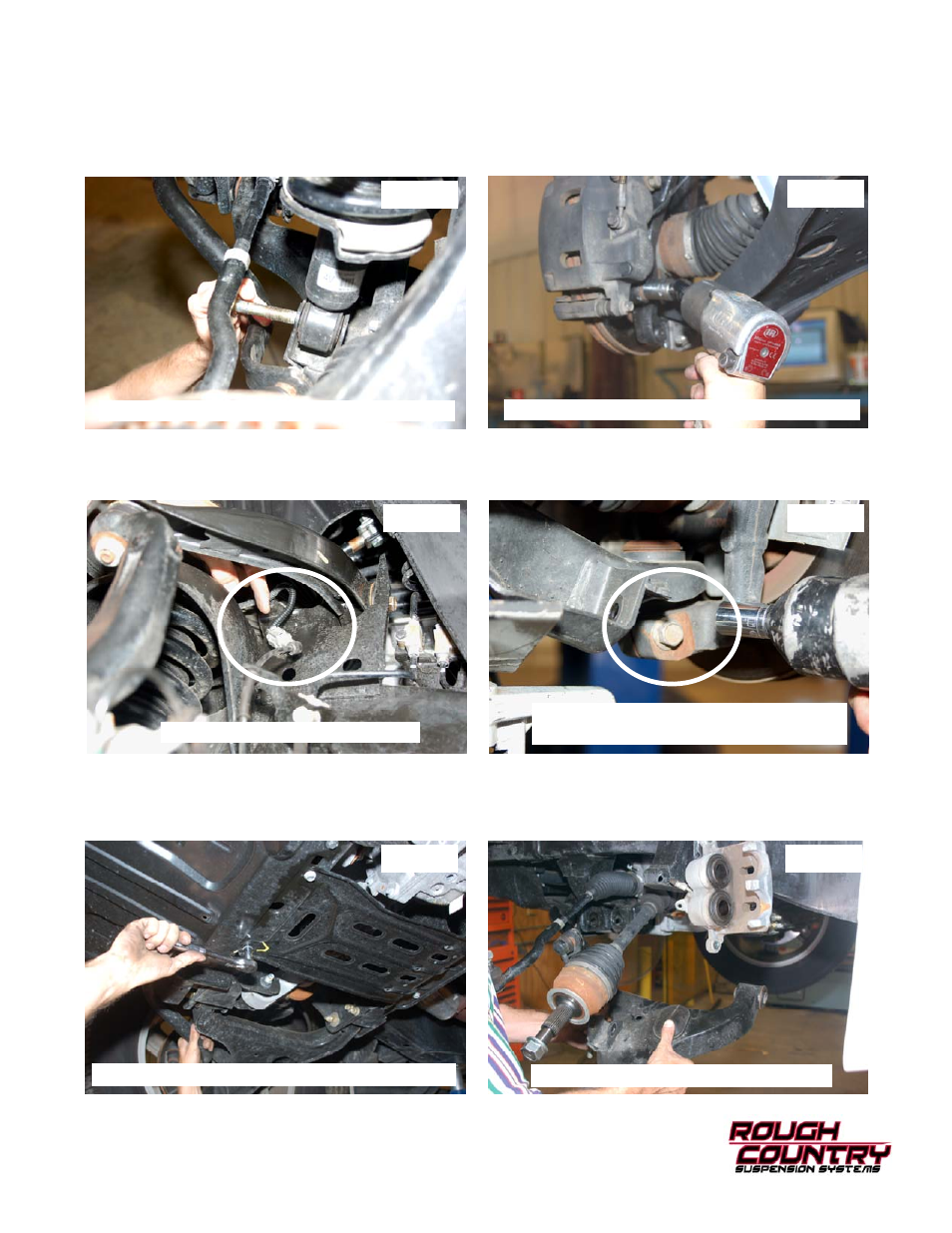 ROUGH COUNTRY
SUSPENSION SYSTEMS