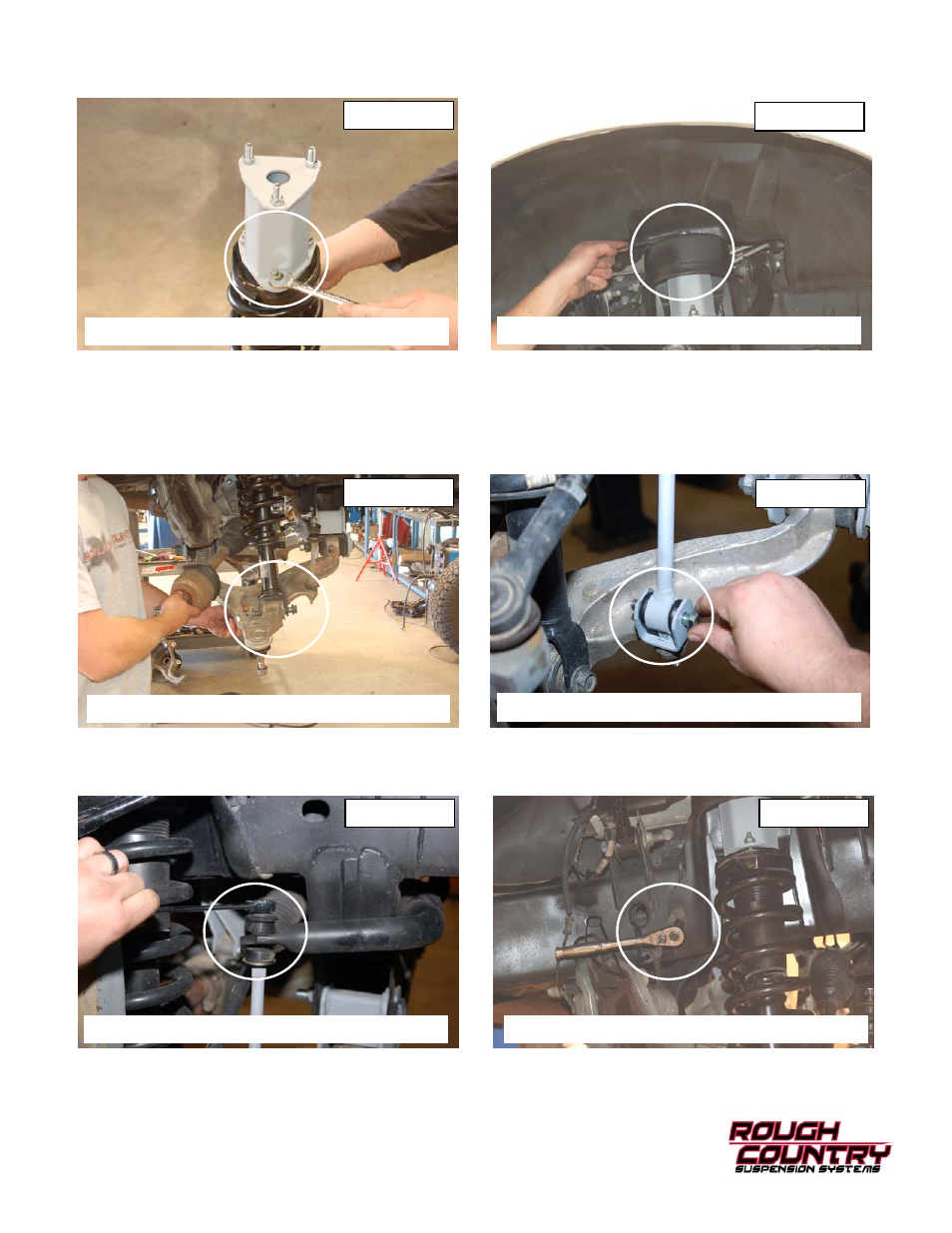 ROUGH COUNTRY
SUSPENSION SYSTEMS