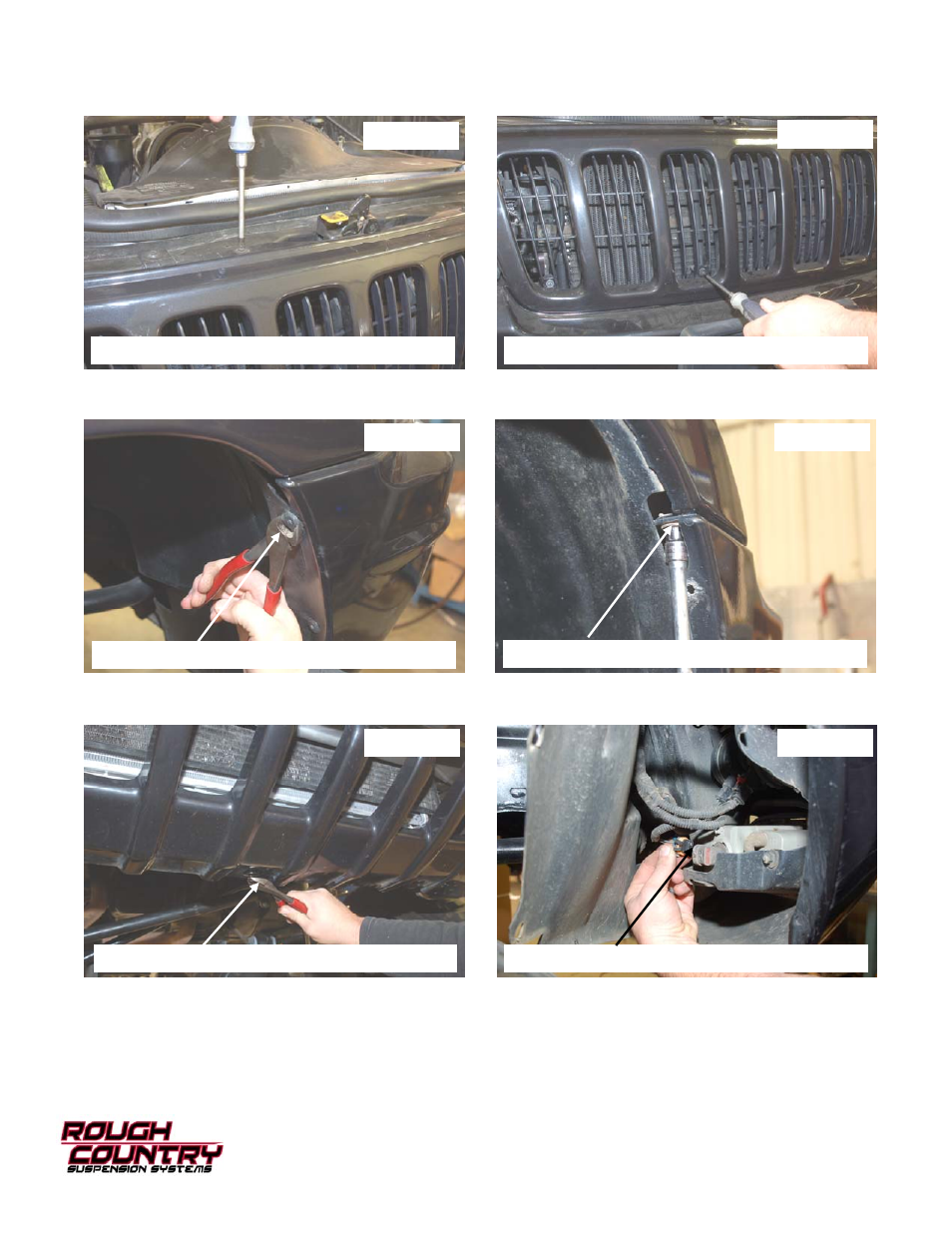 ROUGH COUNTRY
SUSPENSION SYSTEMS