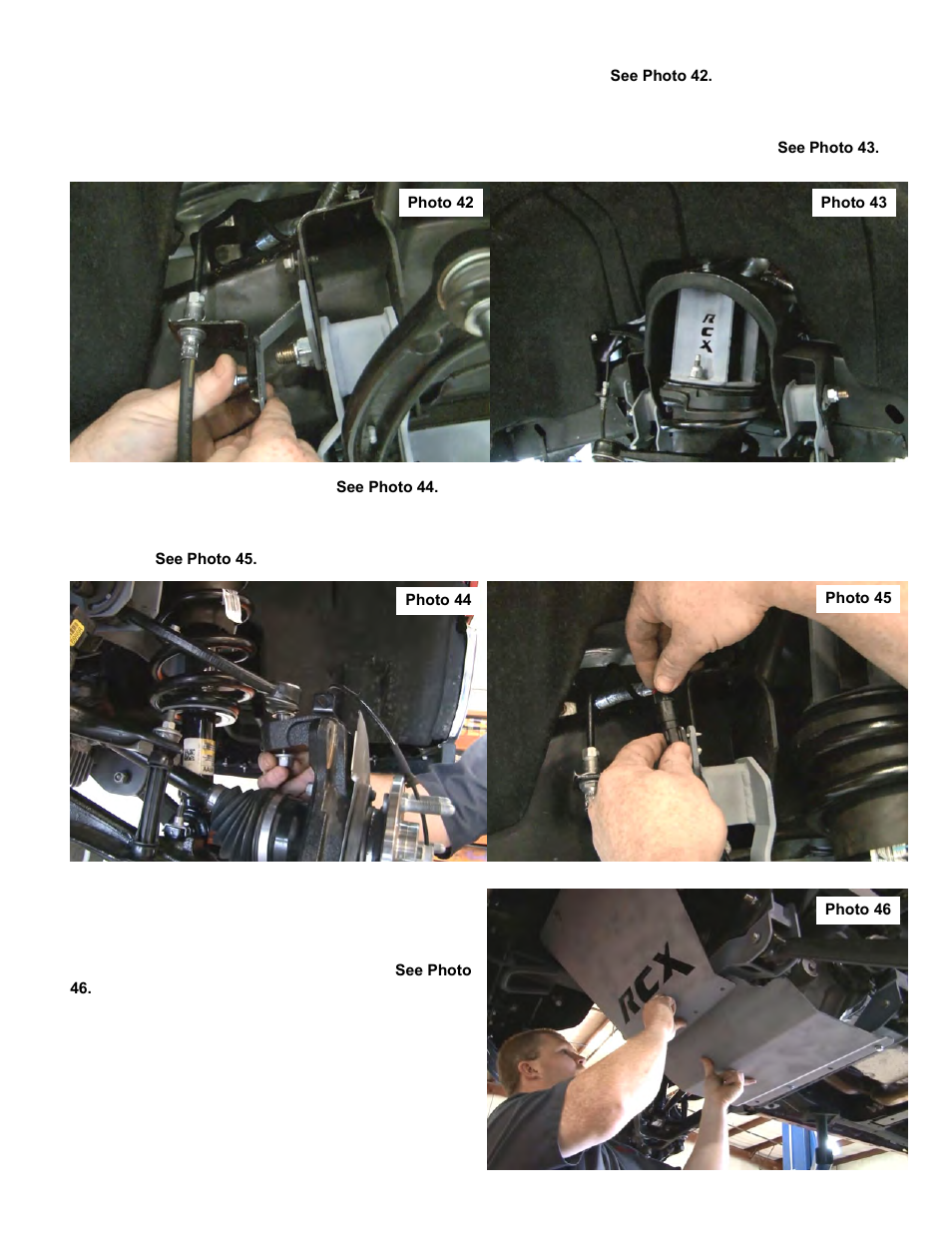 See Photo 42.

See Photo 43.

Photo 42

Photo 43

RCX

See Photo 44.

See Photo 45.

Photo 44

Photo 45

See Photo 46.

Photo 46

RCX