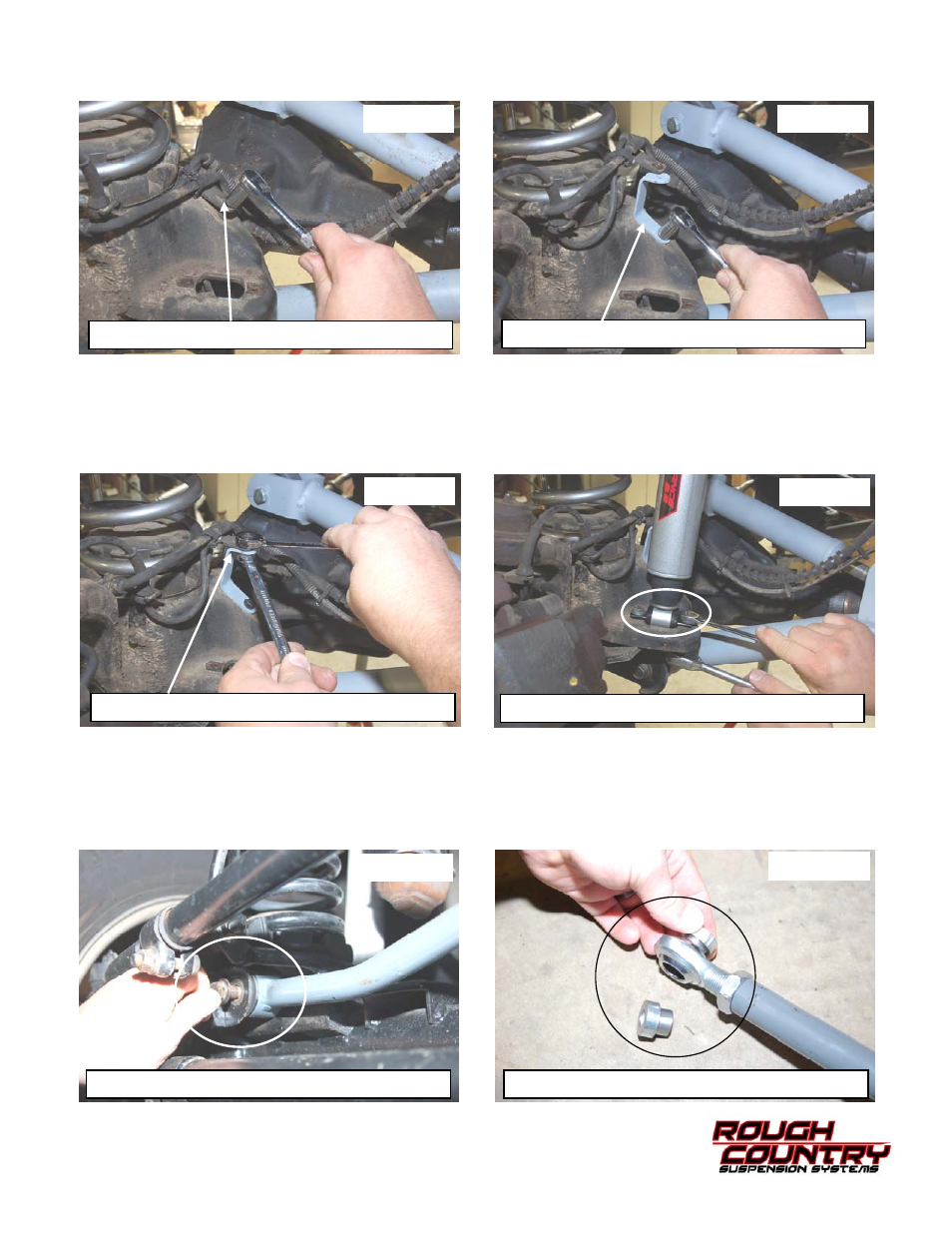 ROUGH COUNTRY
SUSPENSION SYSTEMS