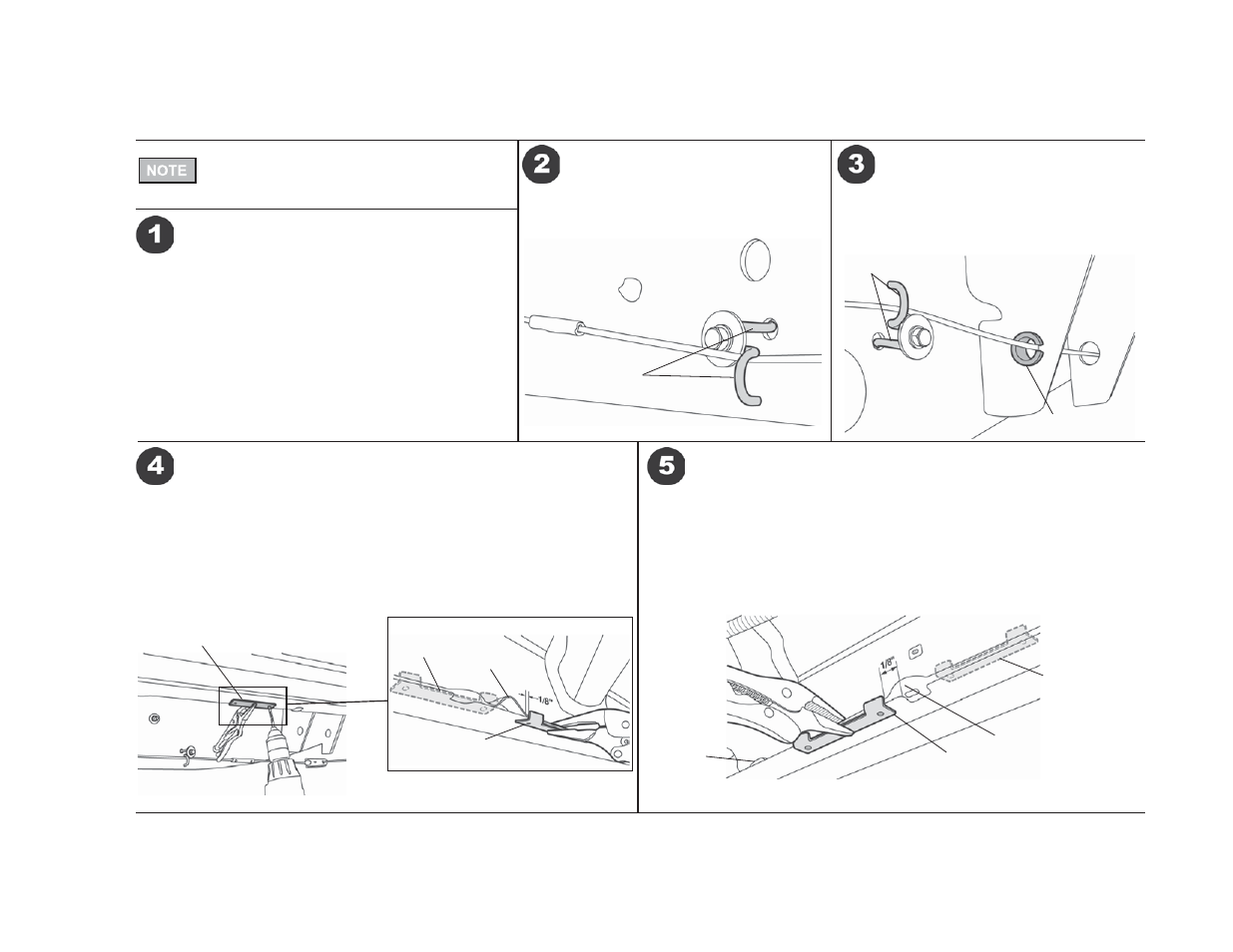 NOTE

1

2

3

4

1/8"

5

1/8"