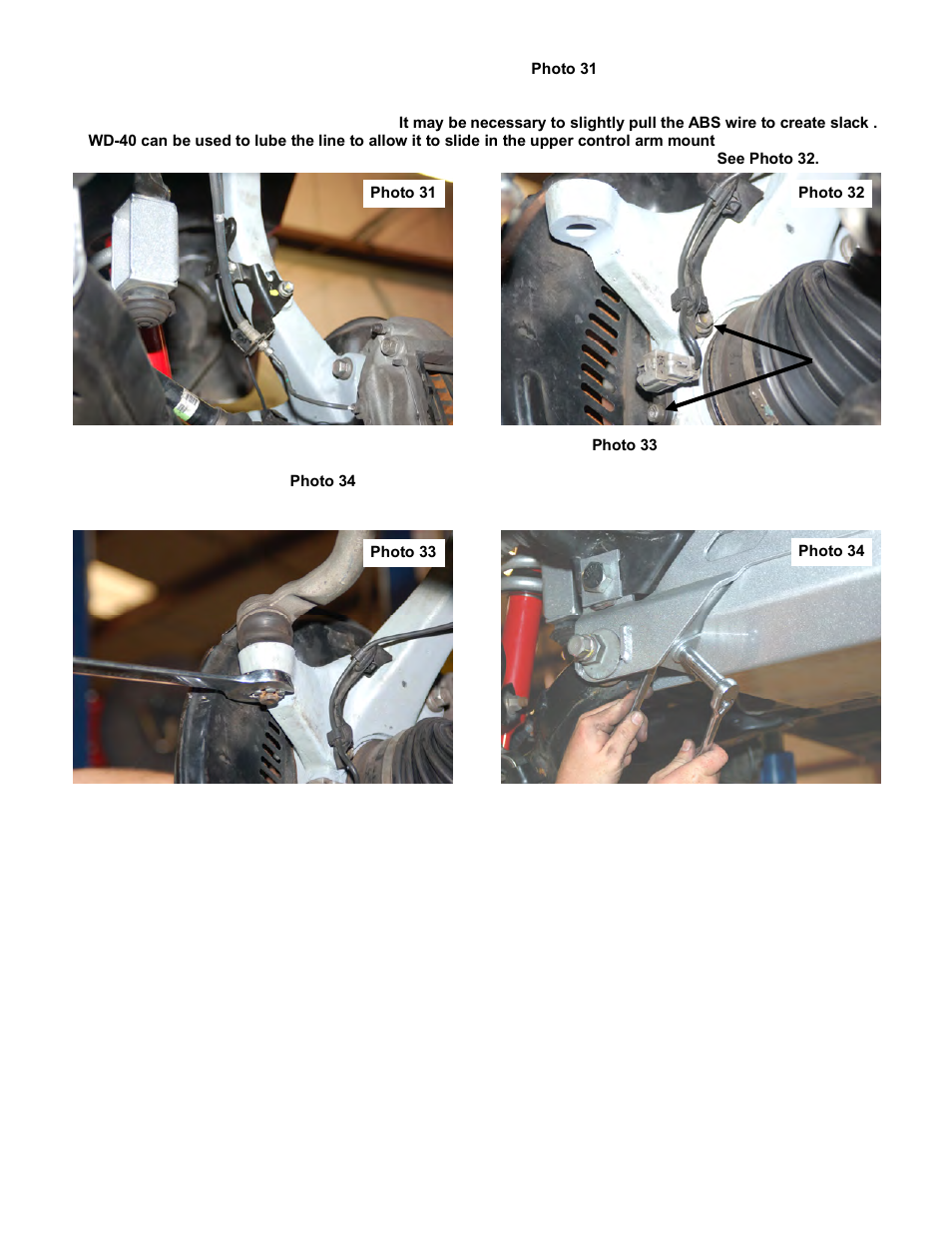 Photo 31

It may be necessary to slightly pull the ABS wire to create slack . WD-40 can be used to lube the line to allow it to slide in the upper control arm mount

See Photo 32.

Photo 31

Photo 32

Photo 33

Photo 34

Photo 33

Photo 34