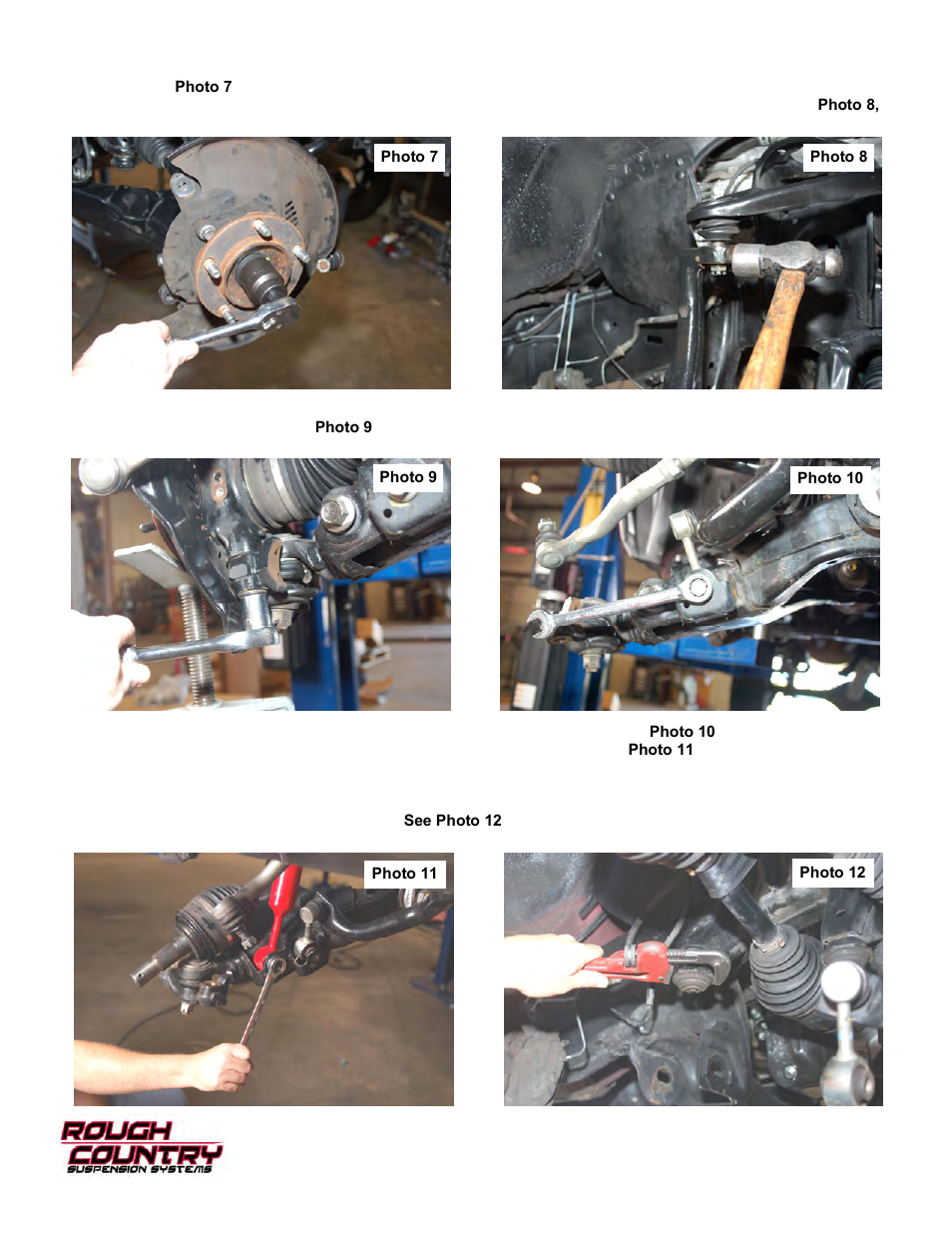 Photo 7

Photo 8,

Photo 7

Photo 8

Photo 9

Photo 9

Photo 10

Photo 10
Photo 11

See Photo 12

Photo 11

Photo 12

ROUGH COUNTRY
SUSPENSION SYSTEMS