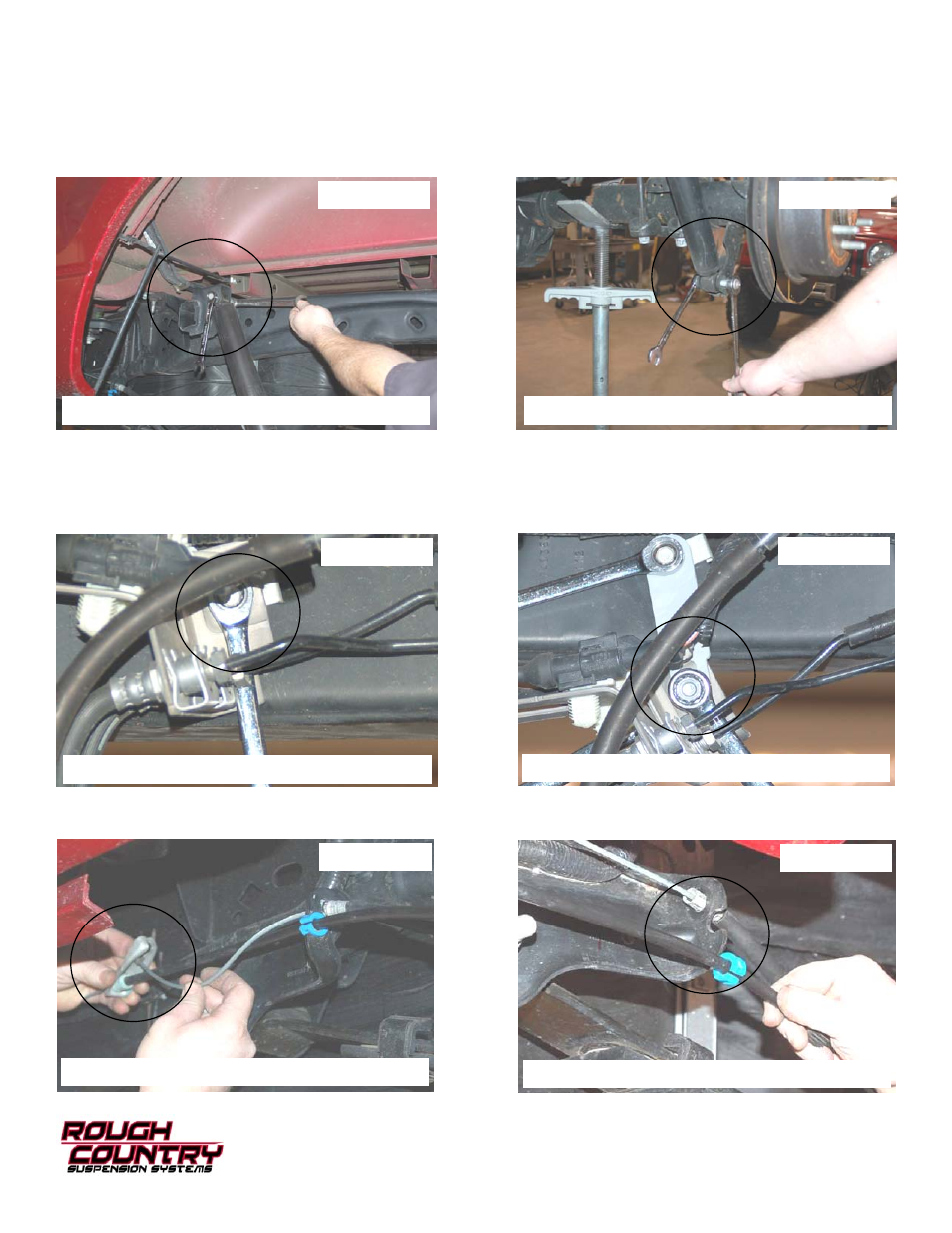 ROUGH COUNTRY
SUSPENSION SYSTEMS