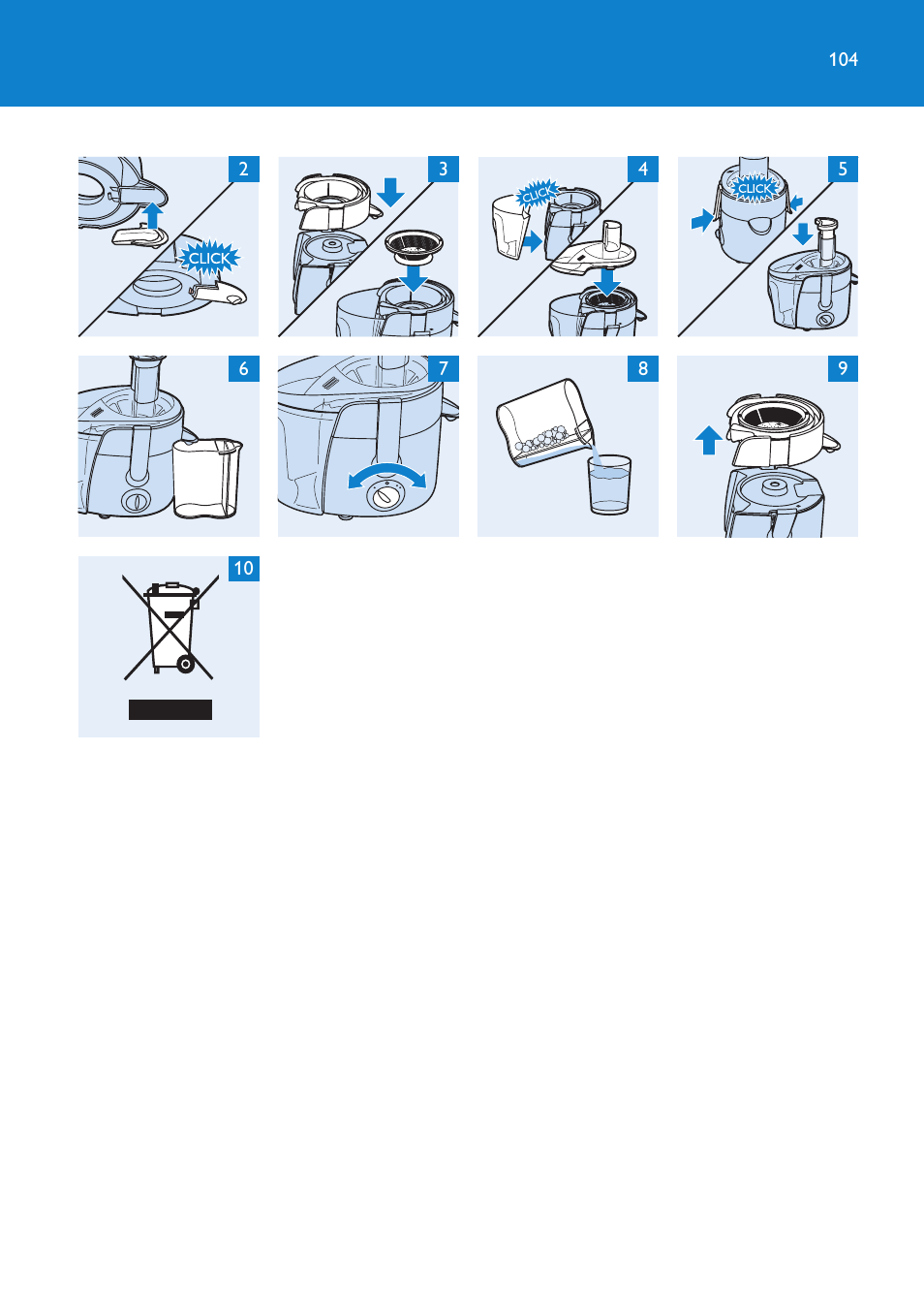 104

2

CLICK

3

4

CLICK

5

CLICK

6

7

8

9

10