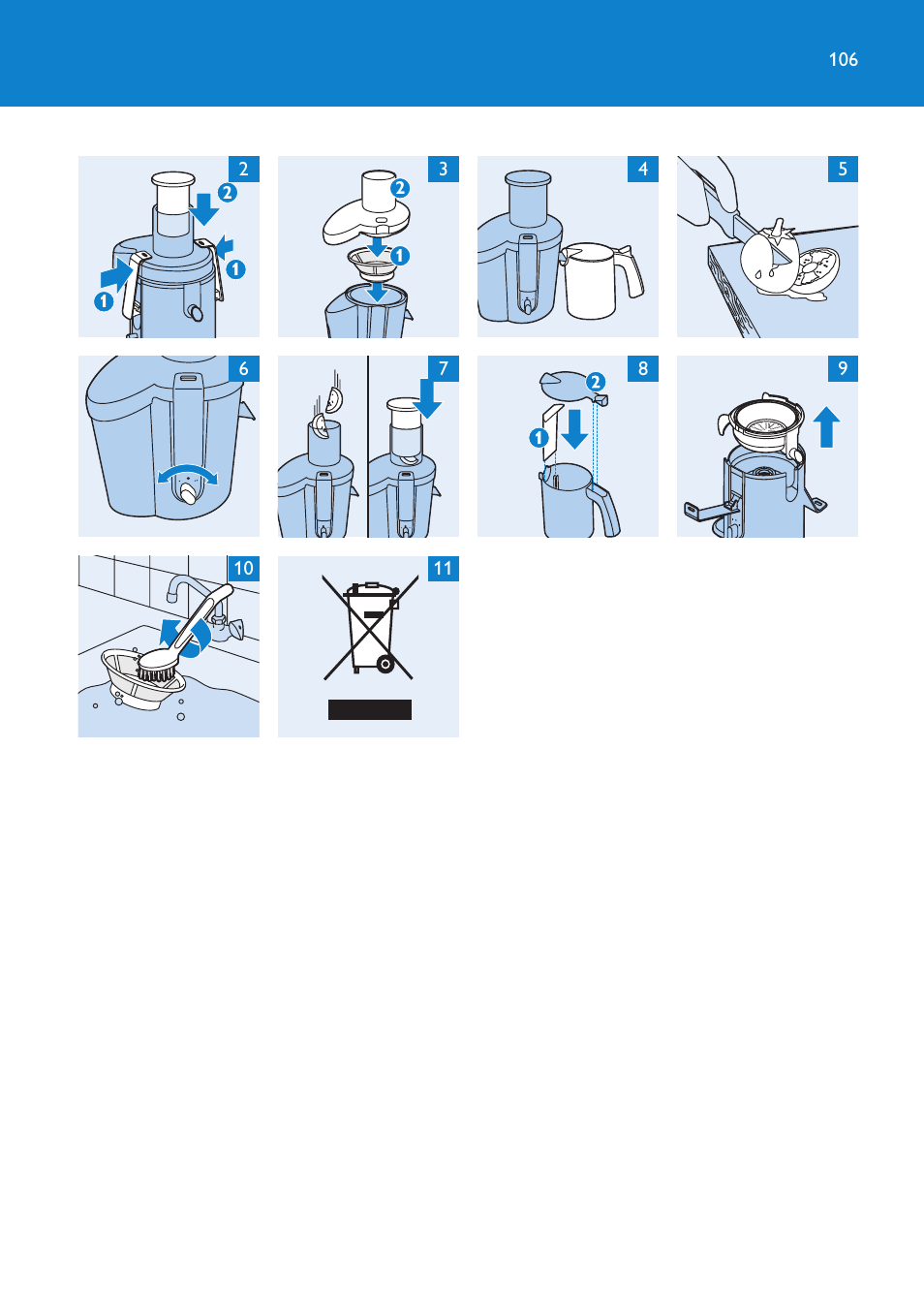 106

2
2
1
1

3
2
1

4

5

6

7

8
2
1

9

10

11