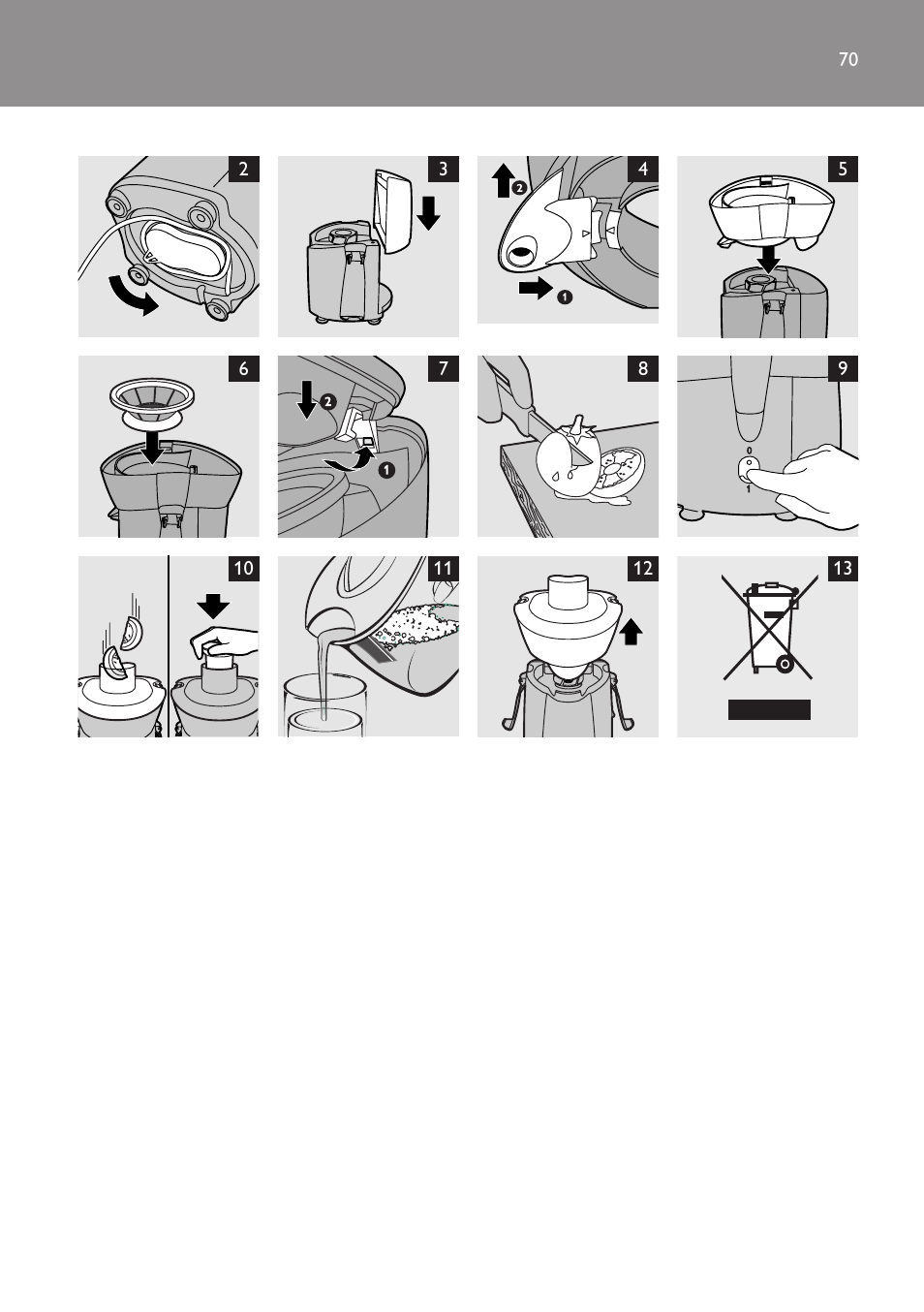 70

2

3

4

2

1

5

6

7

2

1

8

9

0

1

10

11

12

13