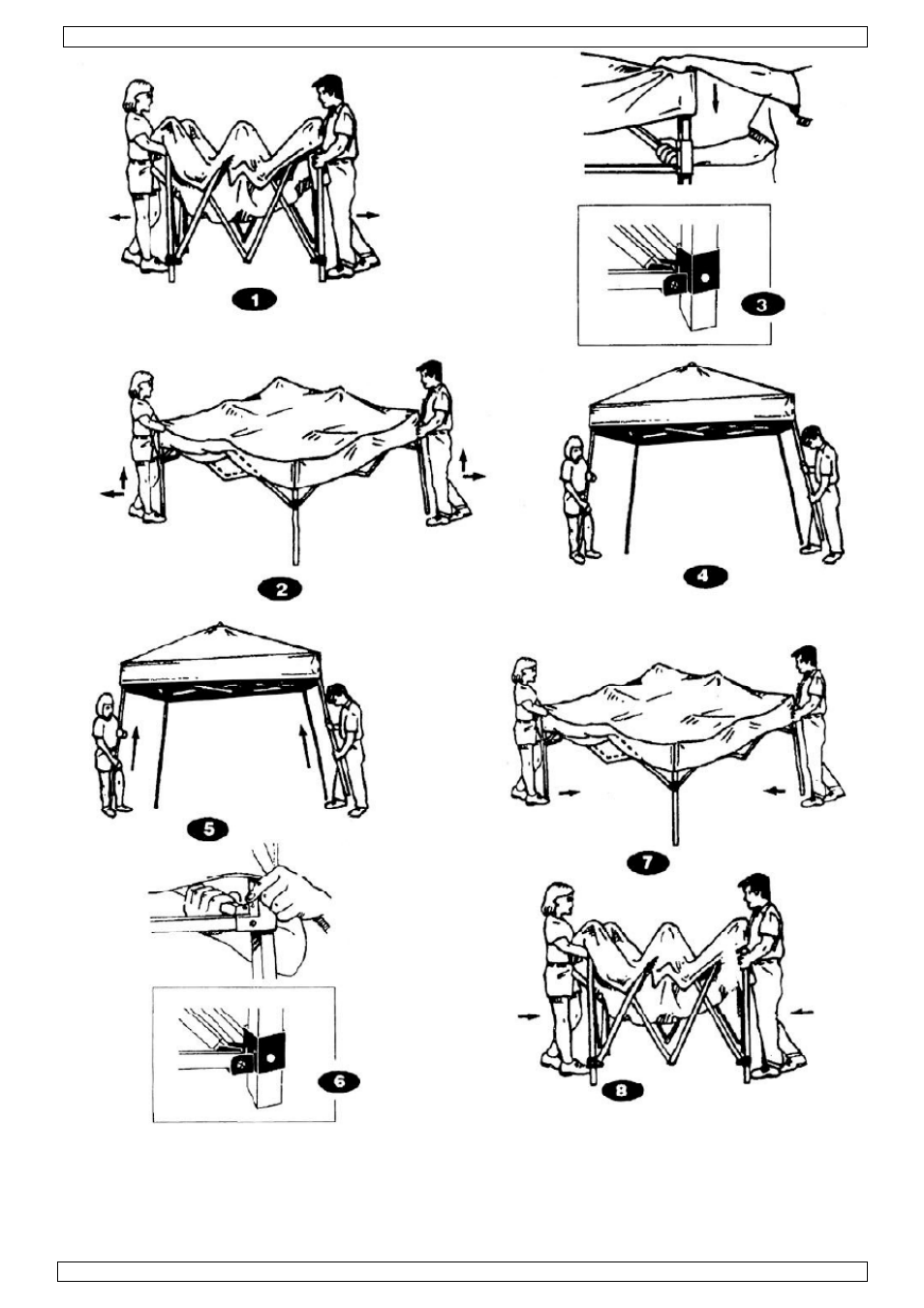 1

3

2

4

5

7

6

8