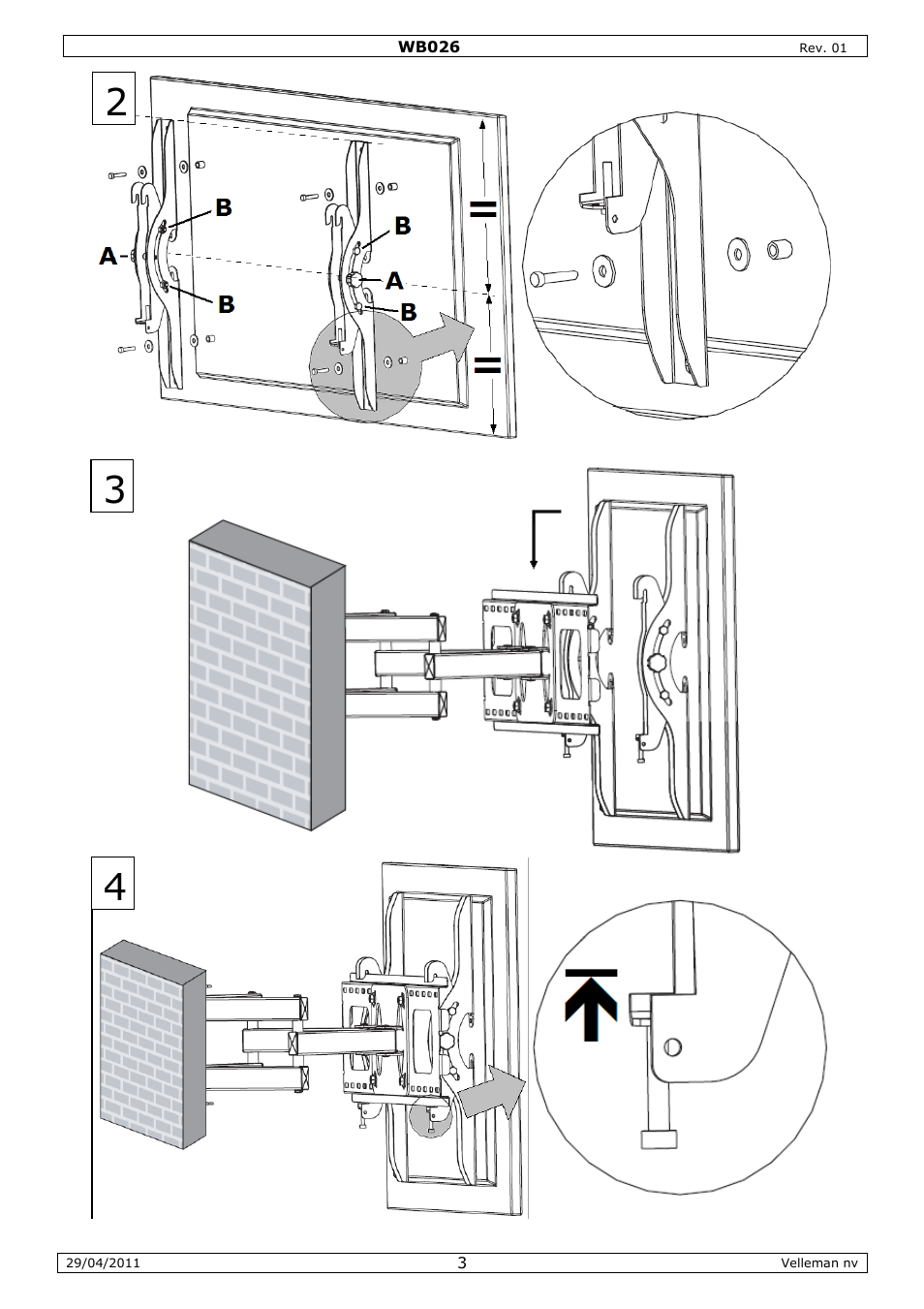 WB026 Rev. 01

2

B
A
B
B
A
B
=
=

3

4

29/04/2011 3 Velleman nv