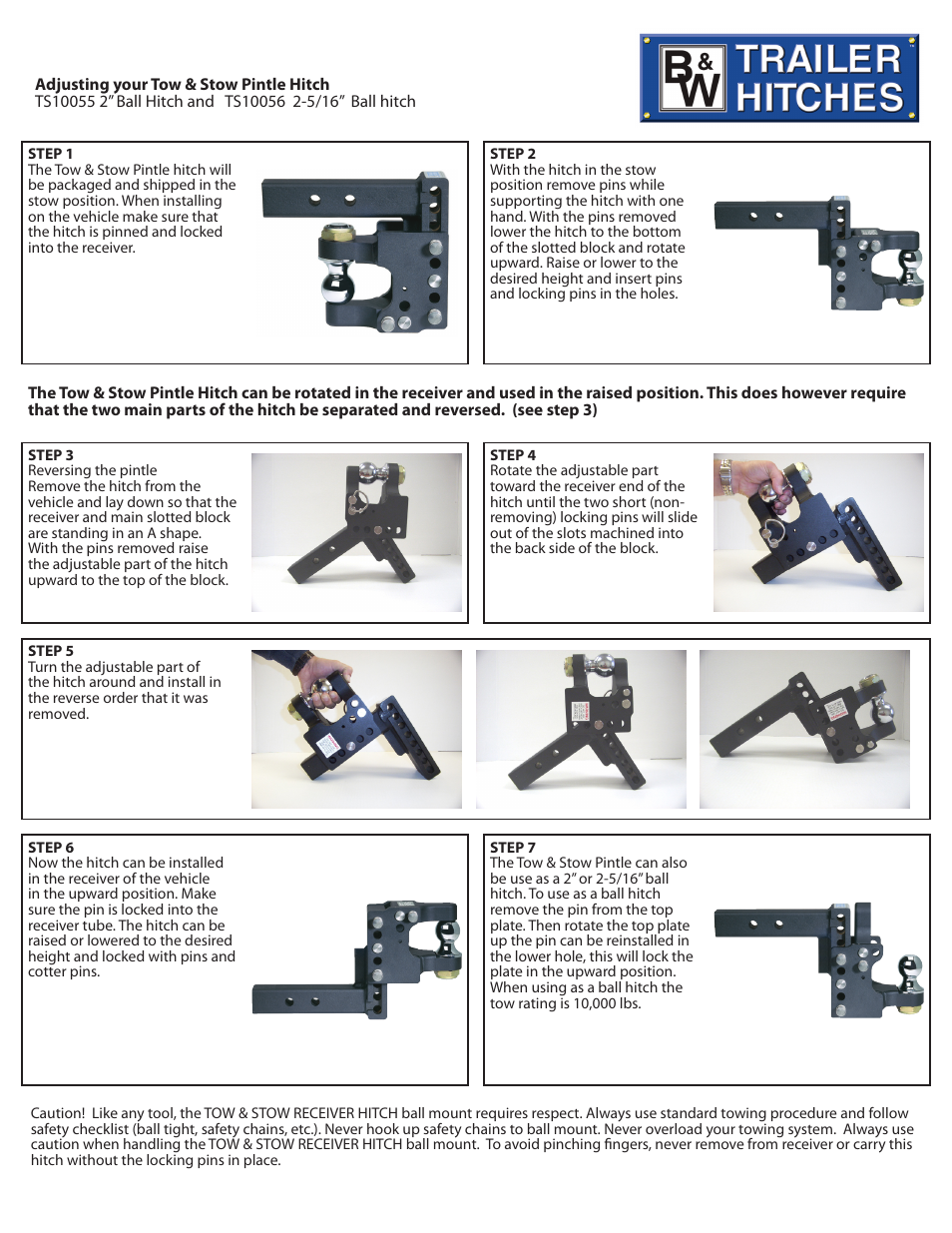 Adjusting your Tow & Stow Pintle Hitch
TS10055 2" Ball Hitch and TS10056 2-5/16" Ball hitch

B&W TRAILER HITCHES

STEP 1
The Tow & Stow Pintle hitch will be packaged and shipped in the stow position. When installing on the vehicle make sure that the hitch is pinned and locked into the receiver.

STEP 2
With the hitch in the stow position remove pins while supporting the hitch with one hand. With the pins removed lower the hitch to the bottom of the slotted block and rotate upward. Raise or lower to the desired height and insert pins and locking pins in the holes.

The Tow & Stow Pintle Hitch can be rotated in the receiver and used in the raised position. This does however require that the two main parts of the hitch be separated and reversed. (see step 3)

STEP 3
Reversing the pintle
Remove the hitch from the vehicle and lay down so that the receiver and main slotted block are standing in an A shape. With the pins removed raise the adjustable part of the hitch upward to the top of the block.

STEP 4
Rotate the adjustable part toward the receiver end of the hitch until the two short (non-removing) locking pins will slide out of the slots machined into the back side of the block.

STEP 5
Turn the adjustable part of the hitch around and install in the reverse order that it was removed.

STEP 6
Now the hitch can be installed in the receiver of the vehicle in the upward position. Make sure the pin is locked into the receiver tube. The hitch can be raised or lowered to the desired height and locked with pins and cotter pins.

STEP 7
The Tow & Stow Pintle can also be use as a 2" or 2-5/16" ball hitch. To use as a ball hitch remove the pin from the top plate. Then rotate the top plate up the pin can be reinstalled in the lower hole, this will lock the plate in the upward position. When using as a ball hitch the tow rating is 10,000 lbs.

Caution! Like any tool, the TOW & STOW RECEIVER HITCH ball mount requires respect. Always use standard towing procedure and follow safety checklist (ball tight, safety chains, etc.). Never hook up safety chains to ball mount. Never overload your towing system. Always use caution when handling the TOW & STOW RECEIVER HITCH ball mount. To avoid pinching fingers, never remove from receiver or carry this hitch without the locking pins in place.