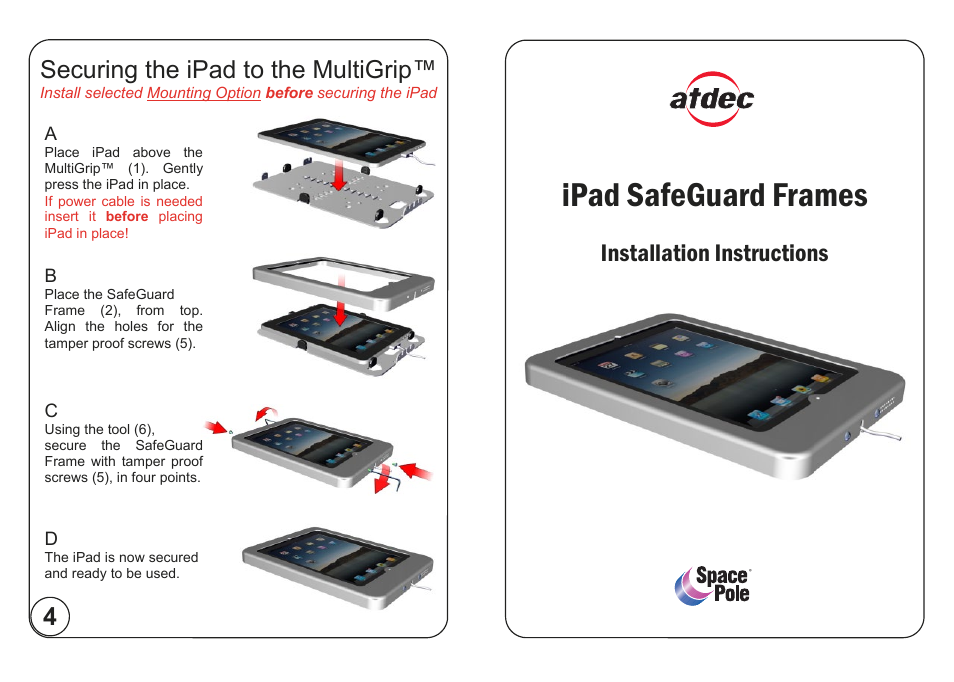 Securing the iPad to the MultiGrip™
Install selected Mounting Option before securing the iPad

A
Place iPad above the MultiGrip™ (1). Gently press the iPad in place. If power cable is needed insert it before placing iPad in place!

B
Place the SafeGuard Frame (2), from top. Align the holes for the tamper proof screws (5).

C
Using the tool (6), secure the SafeGuard Frame with tamper proof screws (5), in four points.

D
The iPad is now secured and ready to be used.

4

atdec

iPad SafeGuard Frames

Installation Instructions

Space Pole