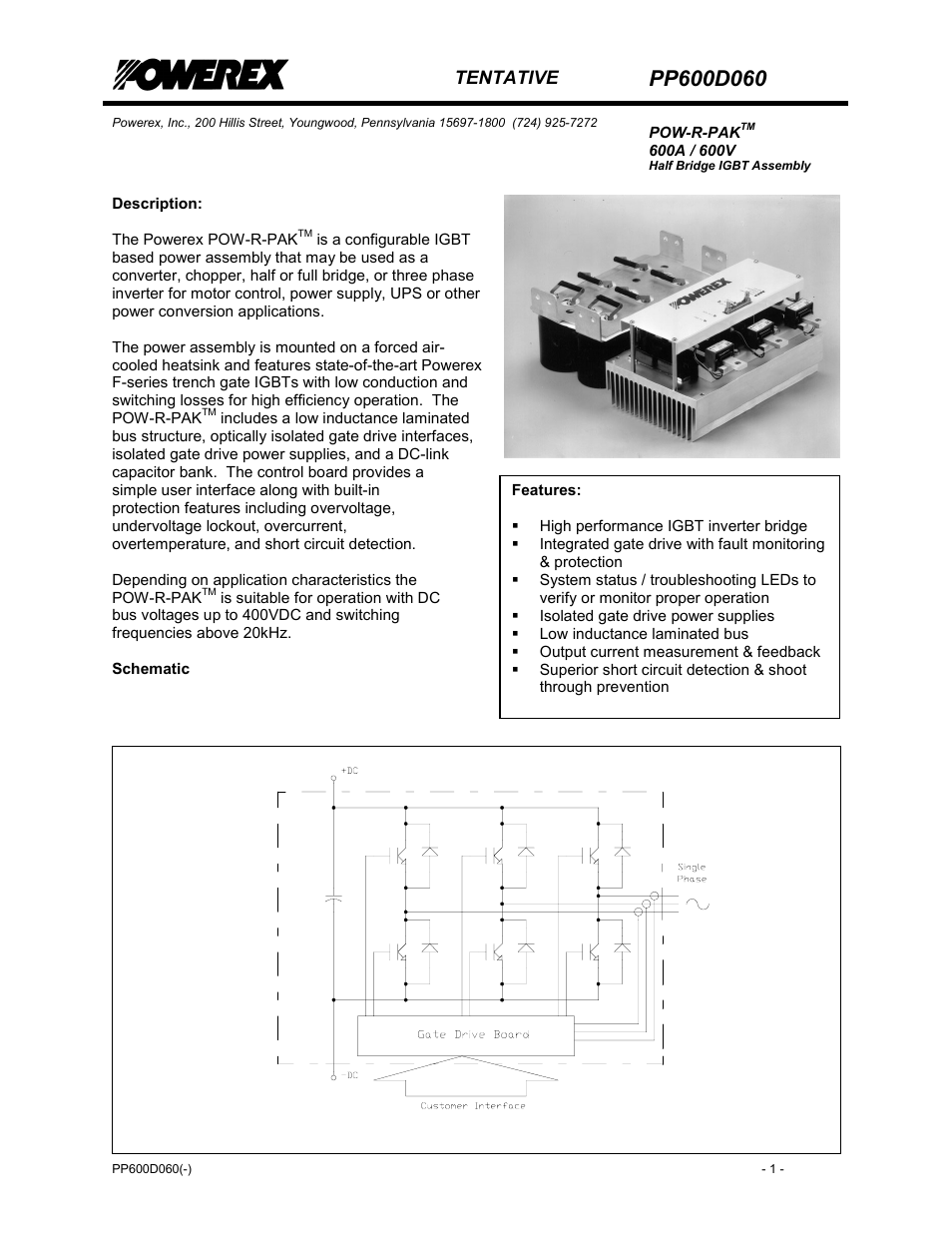 POWEREX

TENTATIVE

PP600D060

Powerex, Inc., 200 Hillis Street, Youngwood, Pennsylvania 15697-1800 (724) 925-7272

POW-R-PAK$^{TM}$
600A / 600V
Half Bridge IGBT Assembly

Description:

The Powerex POW-R-PAK$^{TM}$ is a configurable IGBT based power assembly that may be used as a converter, chopper, half or full bridge, or three phase inverter for motor control, power supply, UPS or other power conversion applications.

The power assembly is mounted on a forced air-cooled heatsink and features state-of-the-art Powerex F-series trench gate IGBTs with low conduction and switching losses for high efficiency operation. The POW-R-PAK$^{TM}$ includes a low inductance laminated bus structure, optically isolated gate drive interfaces, isolated gate drive power supplies, and a DC-link capacitor bank. The control board provides a simple user interface along with built-in protection features including overvoltage, undervoltage lockout, overcurrent, overtemperature, and short circuit detection.

Depending on application characteristics the POW-R-PAK$^{TM}$ is suitable for operation with DC bus voltages up to 400VDC and switching frequencies above 20kHz.

Schematic

POWEREX

Features:

▪ High performance IGBT inverter bridge
▪ Integrated gate drive with fault monitoring & protection
▪ System status / troubleshooting LEDs to verify or monitor proper operation
▪ Isolated gate drive power supplies
▪ Low inductance laminated bus
▪ Output current measurement & feedback
▪ Superior short circuit detection & shoot through prevention

+DC
Single Phase
Gate Drive Board
-DC
Customer Interface

PP600D060(-)

- 1 -