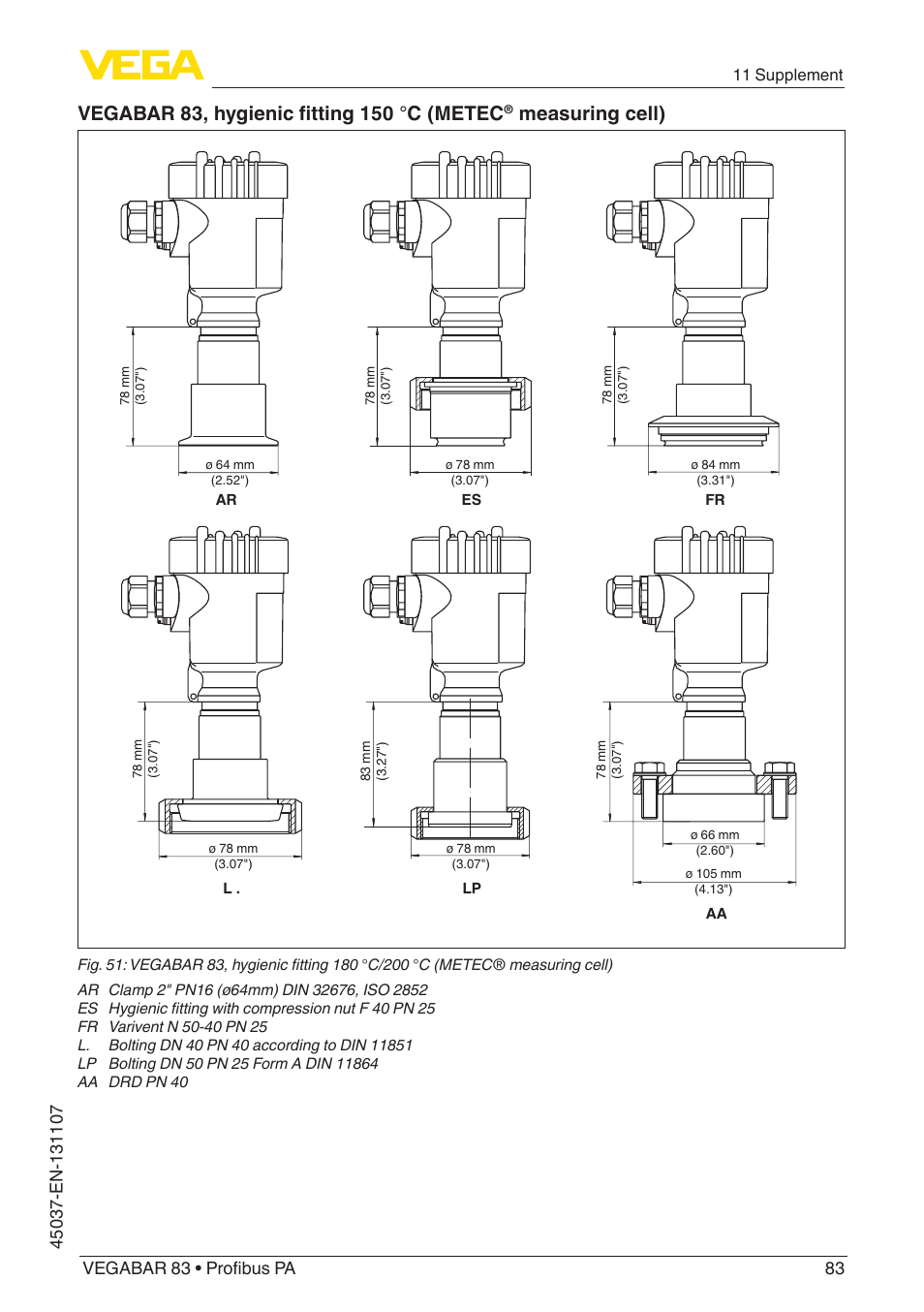 VEGA

11 Supplement

VEGABAR 83, hygienic fitting 150 °C (METEC® measuring cell)

78 mm (3.07")
ø 64 mm (2.52")
AR

78 mm (3.07")
ø 78 mm (3.07")
ES

78 mm (3.07")
ø 84 mm (3.31")
FR

78 mm (3.07")
ø 78 mm (3.07")
L .

83 mm (3.27")
ø 78 mm (3.07")
LP

78 mm (3.07")
ø 66 mm (2.60")
ø 105 mm (4.13")
AA

Fig. 51: VEGABAR 83, hygienic fitting 180 °C/200 °C (METEC® measuring cell)

AR Clamp 2" PN16 (ø64mm) DIN 32676, ISO 2852
ES Hygienic fitting with compression nut F 40 PN 25
FR Varivent N 50-40 PN 25
L. Bolting DN 40 PN 40 according to DIN 11851
LP Bolting DN 50 PN 25 Form A DIN 11864
AA DRD PN 40

45037-EN-131107

VEGABAR 83 • Profibus PA

83