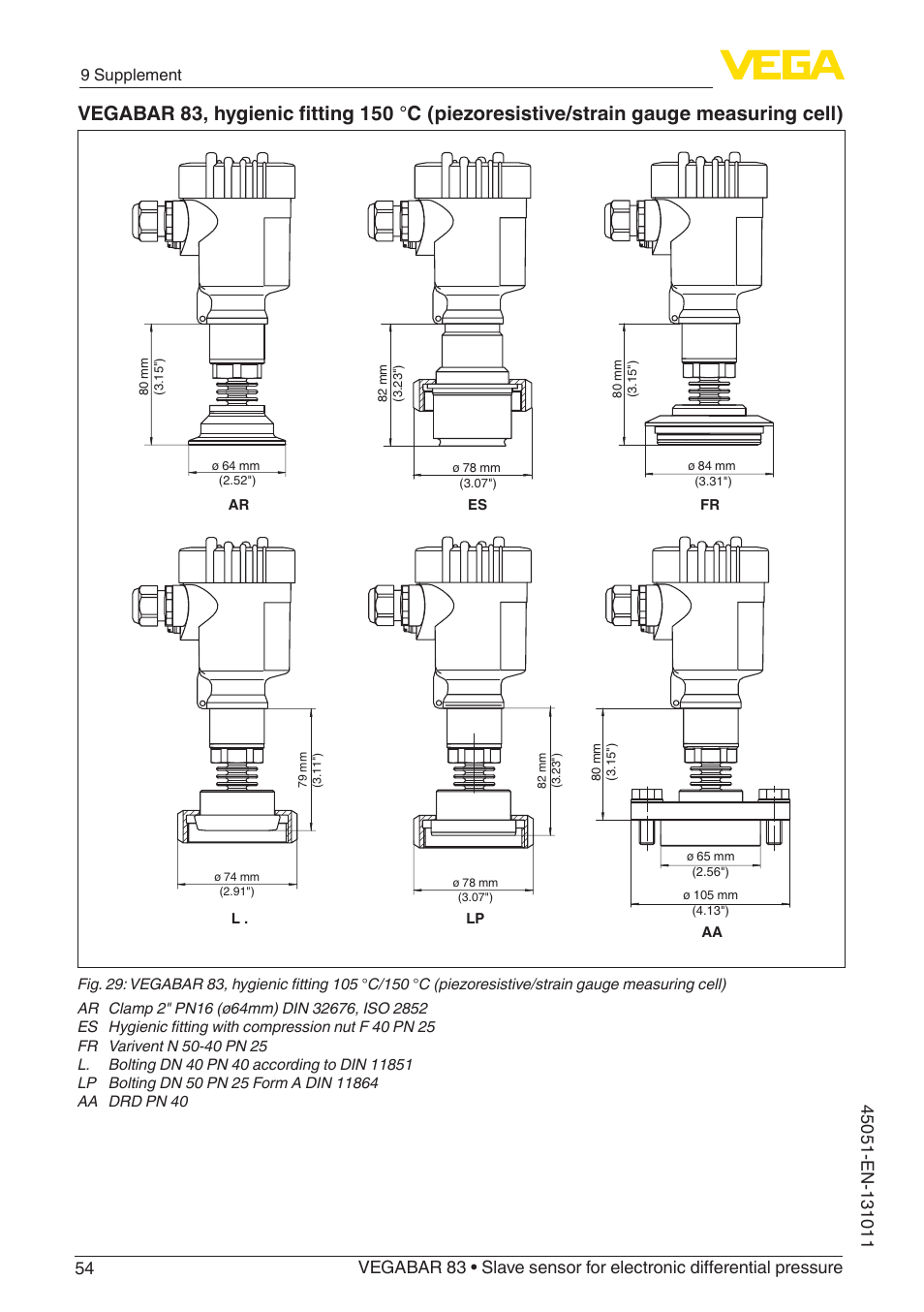 9 Supplement

VEGA

VEGABAR 83, hygienic fitting 150 °C (piezoresistive/strain gauge measuring cell)

80 mm
(3.15")

ø 64 mm
(2.52")

AR

82 mm
(3.23")

ø 78 mm
(3.07")

ES

80 mm
(3.15")

ø 84 mm
(3.31")

FR

79 mm
(3.11")

ø 74 mm
(2.91")

L .

82 mm
(3.23")

ø 78 mm
(3.07")

LP

80 mm
(3.15")

ø 65 mm
(2.56")

ø 105 mm
(4.13")

AA

Fig. 29: VEGABAR 83, hygienic fitting 105 °C/150 °C (piezoresistive/strain gauge measuring cell)

AR Clamp 2" PN16 (ø64mm) DIN 32676, ISO 2852
ES Hygienic fitting with compression nut F 40 PN 25
FR Varivent N 50-40 PN 25
L. Bolting DN 40 PN 40 according to DIN 11851
LP Bolting DN 50 PN 25 Form A DIN 11864
AA DRD PN 40

45051-EN-131011

54

VEGABAR 83 • Slave sensor for electronic differential pressure