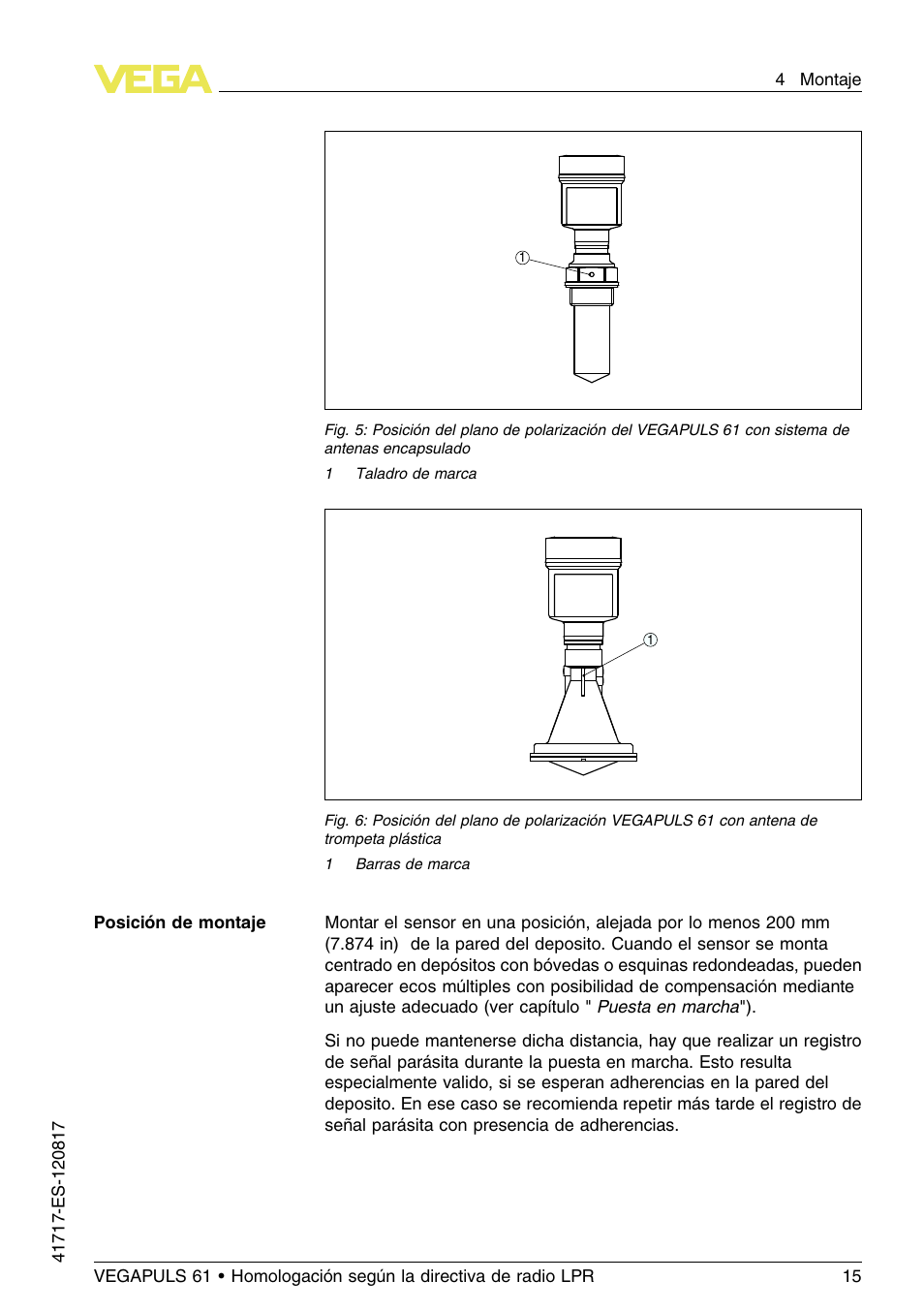 VEGA

4 Montaje

1

Fig. 5: Posición del plano de polarización del VEGAPULS 61 con sistema de antenas encapsulado

1 Taladro de marca

1

Fig. 6: Posición del plano de polarización VEGAPULS 61 con antena de trompeta plástica

1 Barras de marca

Posición de montaje

Montar el sensor en una posición, alejada por lo menos 200 mm (7.874 in) de la pared del deposito. Cuando el sensor se monta centrado en depósitos con bóvedas o esquinas redondeadas, pueden aparecer ecos múltiples con posibilidad de compensación mediante un ajuste adecuado (ver capítulo " Puesta en marcha").

Si no puede mantenerse dicha distancia, hay que realizar un registro de señal parásita durante la puesta en marcha. Esto resulta especialmente valido, si se esperan adherencias en la pared del deposito. En ese caso se recomienda repetir más tarde el registro de señal parásita con presencia de adherencias.

41717-ES-120817

VEGAPULS 61 • Homologación según la directiva de radio LPR

15