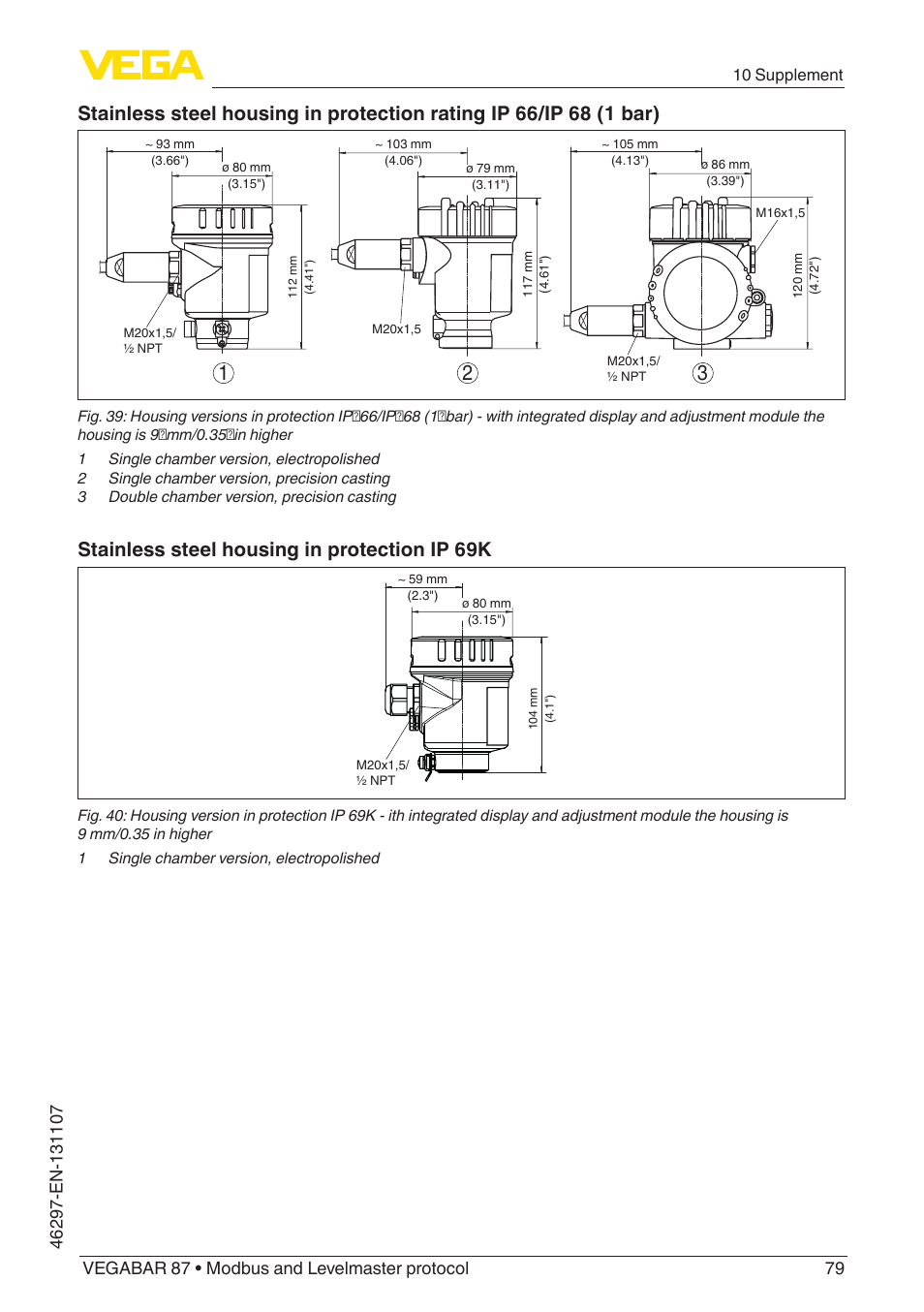 VEGA

10 Supplement

Stainless steel housing in protection rating IP 66/IP 68 (1 bar)

~ 93 mm (3.66")
ø 80 mm (3.15")
112 mm (4.41")
M20x1,5/ ½ NPT
1

~ 103 mm (4.06")
ø 79 mm (3.11")
117 mm (4.61")
M20x1,5
2

~ 105 mm (4.13")
ø 86 mm (3.39")
M16x1,5
120 mm (4.72")
M20x1,5/ ½ NPT
3

Fig. 39: Housing versions in protection IP 66/IP 68 (1 bar) - with integrated display and adjustment module the housing is 9 mm/0.35 in higher

1 Single chamber version, electropolished
2 Single chamber version, precision casting
3 Double chamber version, precision casting

Stainless steel housing in protection IP 69K

~ 59 mm (2.3")
ø 80 mm (3.15")
104 mm (4.1")
M20x1,5/ ½ NPT

Fig. 40: Housing version in protection IP 69K - ith integrated display and adjustment module the housing is 9 mm/0.35 in higher

1 Single chamber version, electropolished

46297-EN-131107

VEGABAR 87 • Modbus and Levelmaster protocol 79