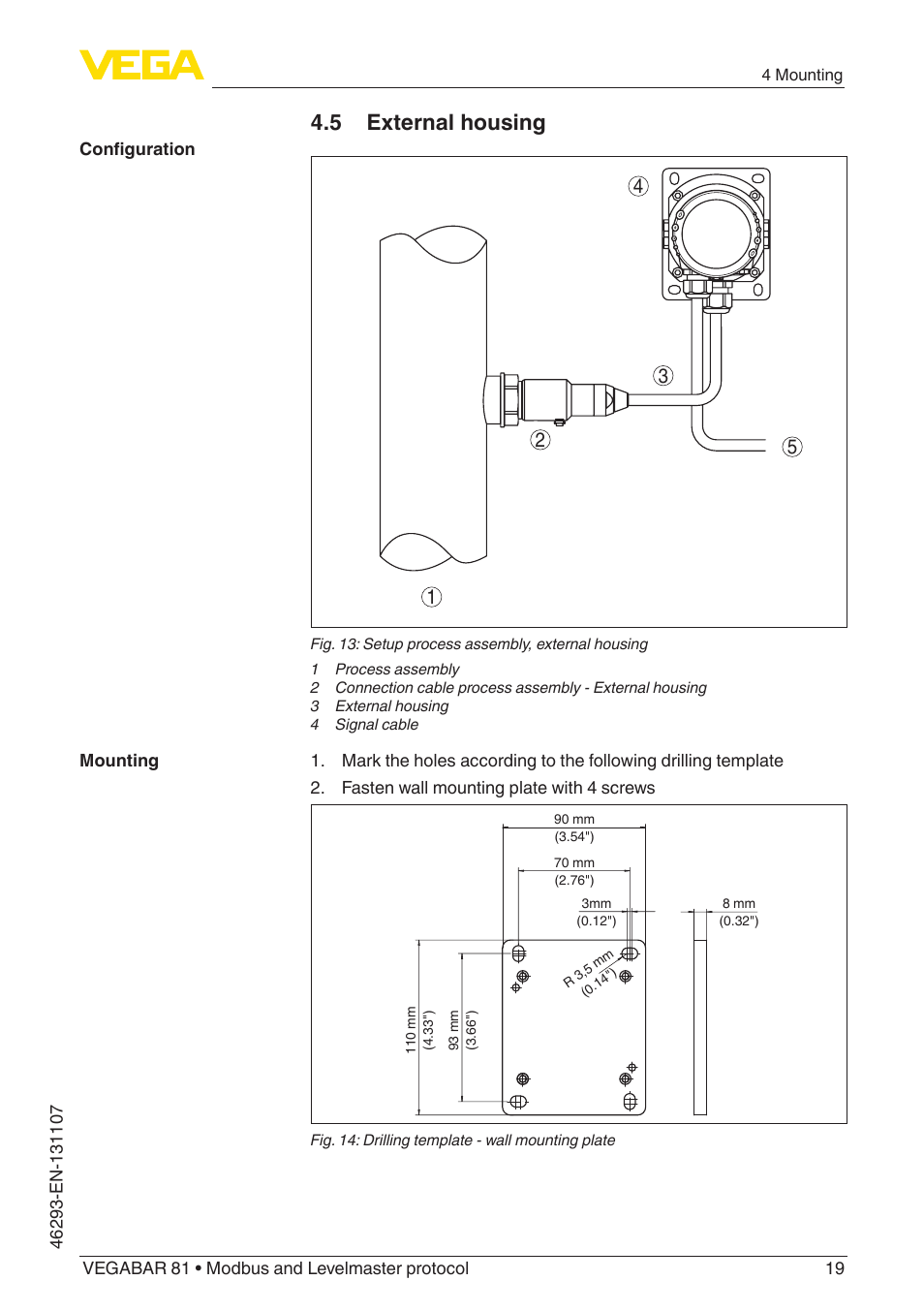 VEGA

4 Mounting

4.5 External housing

Configuration

4

3

2

5

1

Fig. 13: Setup process assembly, external housing

1 Process assembly
2 Connection cable process assembly - External housing
3 External housing
4 Signal cable

Mounting

1. Mark the holes according to the following drilling template
2. Fasten wall mounting plate with 4 screws

90 mm
(3.54")

70 mm
(2.76")

3mm
(0.12")

8 mm
(0.32")

R 3.5 mm
(0.14")

110 mm
(4.33")

93 mm
(3.66")

Fig. 14: Drilling template - wall mounting plate

46293-EN-131107

VEGABAR 81 • Modbus and Levelmaster protocol

19