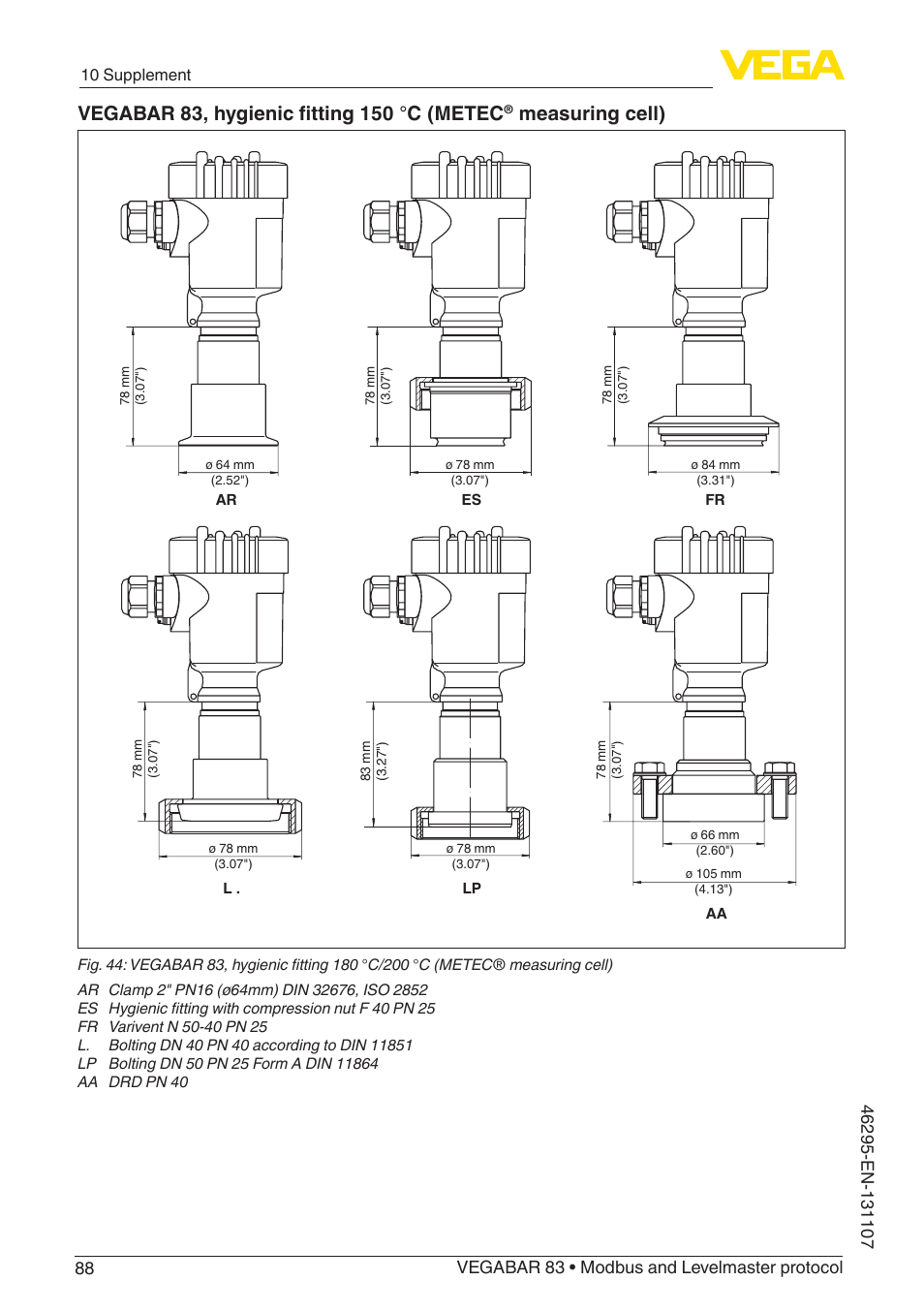 10 Supplement

VEGA

VEGABAR 83, hygienic fitting 150 °C (METEC® measuring cell)

78 mm
(3.07")

ø 64 mm
(2.52")

AR

78 mm
(3.07")

ø 78 mm
(3.07")

ES

78 mm
(3.07")

ø 84 mm
(3.31")

FR

78 mm
(3.07")

ø 78 mm
(3.07")

L .

83 mm
(3.27")

ø 78 mm
(3.07")

LP

78 mm
(3.07")

ø 66 mm
(2.60")

ø 105 mm
(4.13")

AA

Fig. 44: VEGABAR 83, hygienic fitting 180 °C/200 °C (METEC® measuring cell)

AR Clamp 2" PN16 (ø64mm) DIN 32676, ISO 2852
ES Hygienic fitting with compression nut F 40 PN 25
FR Varivent N 50-40 PN 25
L. Bolting DN 40 PN 40 according to DIN 11851
LP Bolting DN 50 PN 25 Form A DIN 11864
AA DRD PN 40

46295-EN-131107

88

VEGABAR 83 • Modbus and Levelmaster protocol