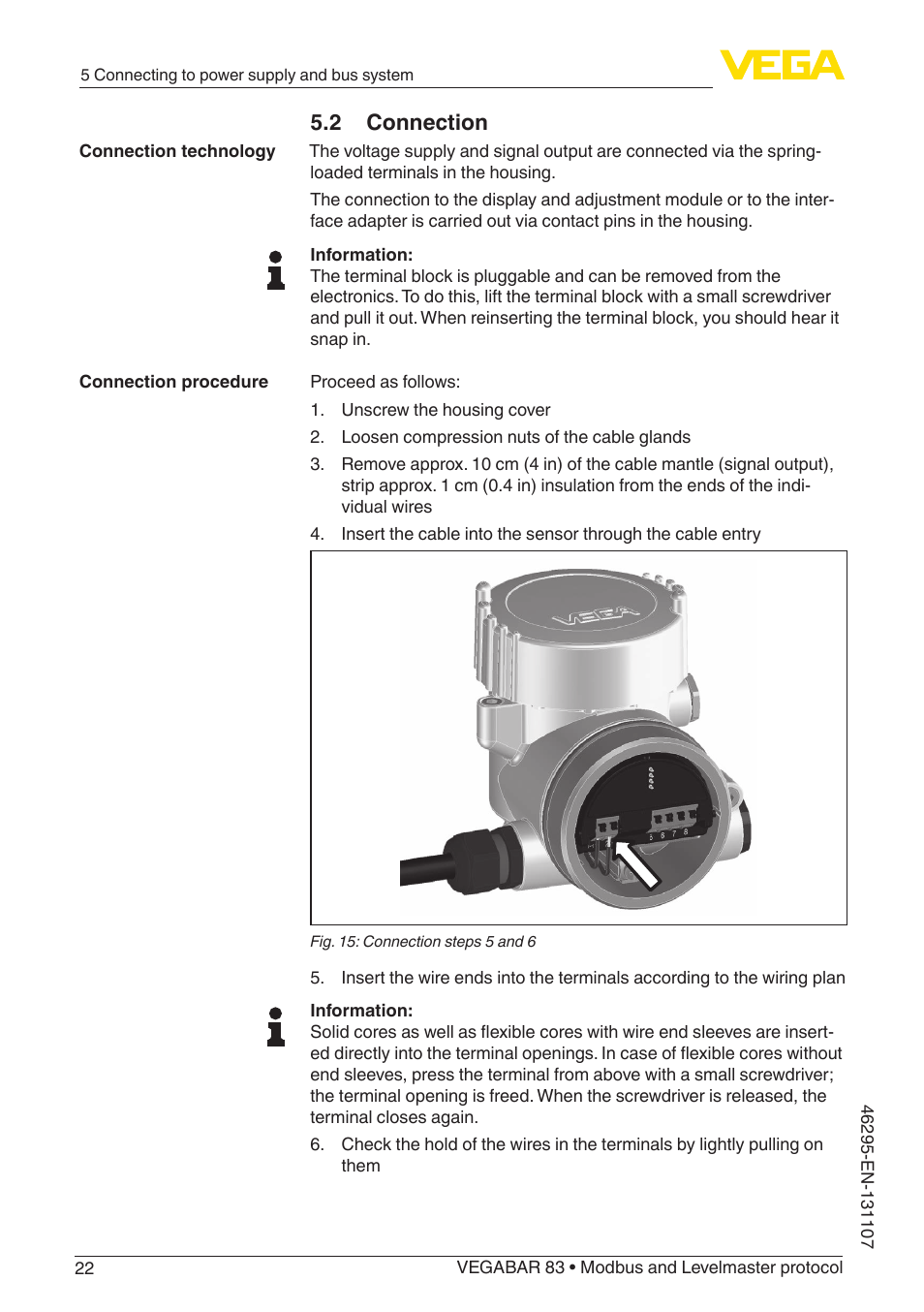 5 Connecting to power supply and bus system

VEGA

5.2 Connection

Connection technology

The voltage supply and signal output are connected via the spring-loaded terminals in the housing.

The connection to the display and adjustment module or to the interface adapter is carried out via contact pins in the housing.

Information:
The terminal block is pluggable and can be removed from the electronics. To do this, lift the terminal block with a small screwdriver and pull it out. When reinserting the terminal block, you should hear it snap in.

Connection procedure

Proceed as follows:

1. Unscrew the housing cover
2. Loosen compression nuts of the cable glands
3. Remove approx. 10 cm (4 in) of the cable mantle (signal output), strip approx. 1 cm (0.4 in) insulation from the ends of the individual wires
4. Insert the cable into the sensor through the cable entry

VEGA

5 6 7 8

Fig. 15: Connection steps 5 and 6

5. Insert the wire ends into the terminals according to the wiring plan

Information:
Solid cores as well as flexible cores with wire end sleeves are inserted directly into the terminal openings. In case of flexible cores without end sleeves, press the terminal from above with a small screwdriver; the terminal opening is freed. When the screwdriver is released, the terminal closes again.

6. Check the hold of the wires in the terminals by lightly pulling on them

46295-EN-131107

22

VEGABAR 83 • Modbus and Levelmaster protocol