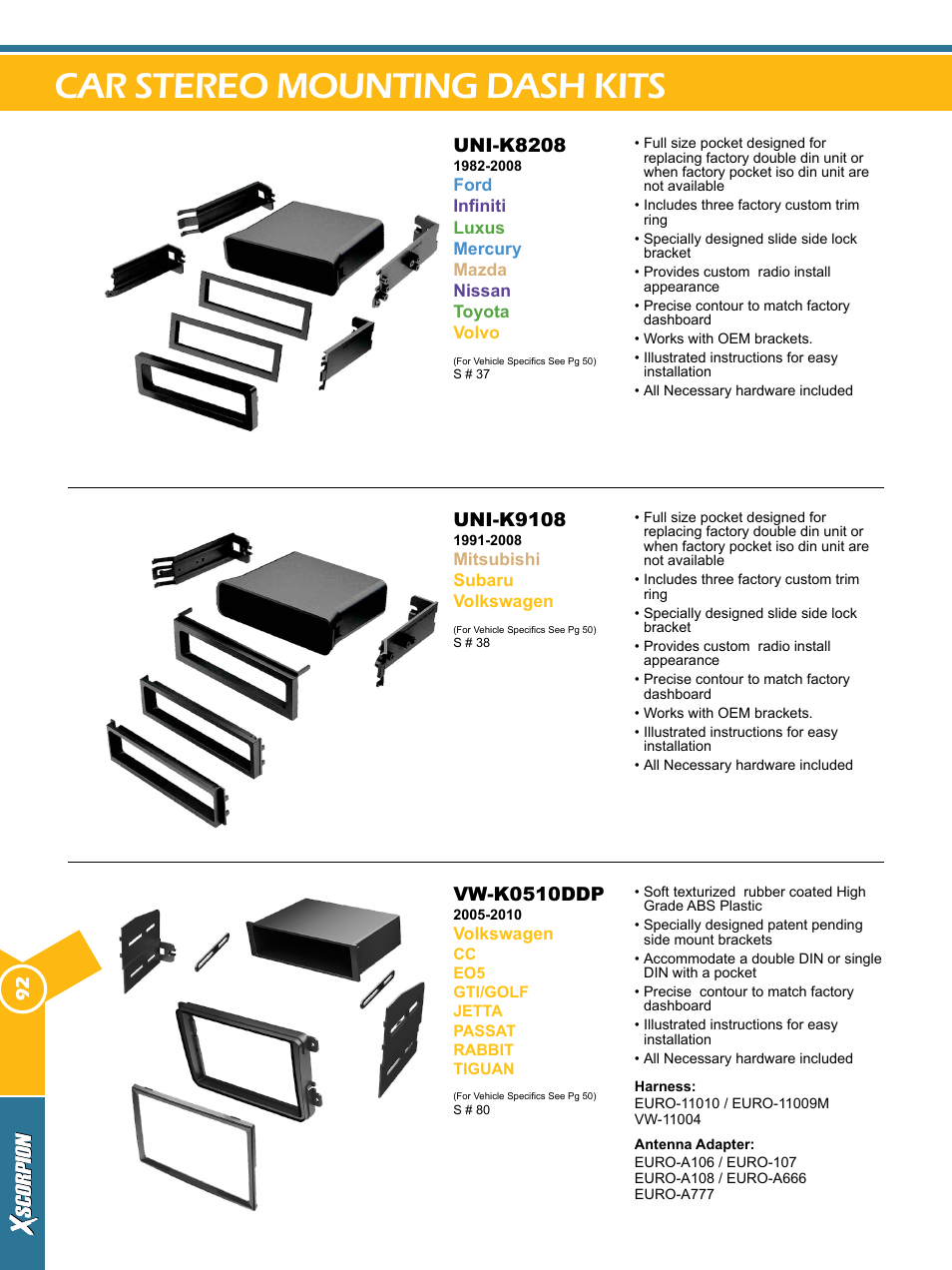 CAR STEREO MOUNTING DASH KITS

UNI-K8208
1982-2008
Ford
Infiniti
Luxus
Mercury
Mazda
Nissan
Toyota
Volvo

(For Vehicle Specifics See Pg 50)
S # 37

• Full size pocket designed for replacing factory double din unit or when factory pocket iso din unit are not available
• Includes three factory custom trim ring
• Specially designed slide side lock bracket
• Provides custom radio install appearance
• Precise contour to match factory dashboard
• Works with OEM brackets.
• Illustrated instructions for easy installation
• All Necessary hardware included

UNI-K9108
1991-2008
Mitsubishi
Subaru
Volkswagen

(For Vehicle Specifics See Pg 50)
S # 38

• Full size pocket designed for replacing factory double din unit or when factory pocket iso din unit are not available
• Includes three factory custom trim ring
• Specially designed slide side lock bracket
• Provides custom radio install appearance
• Precise contour to match factory dashboard
• Works with OEM brackets.
• Illustrated instructions for easy installation
• All Necessary hardware included

VW-K0510DDP
2005-2010
Volkswagen
CC
EO5
GTI/GOLF
JETTA
PASSAT
RABBIT
TIGUAN

(For Vehicle Specifics See Pg 50)
S # 80

• Soft texturized rubber coated High Grade ABS Plastic
• Specially designed patent pending side mount brackets
• Accommodate a double DIN or single DIN with a pocket
• Precise contour to match factory dashboard
• Illustrated instructions for easy installation
• All Necessary hardware included

Harness:
EURO-11010 / EURO-11009M
VW-11004

Antenna Adapter:
EURO-A106 / EURO-107
EURO-A108 / EURO-A666
EURO-A777

92

XSCORPION