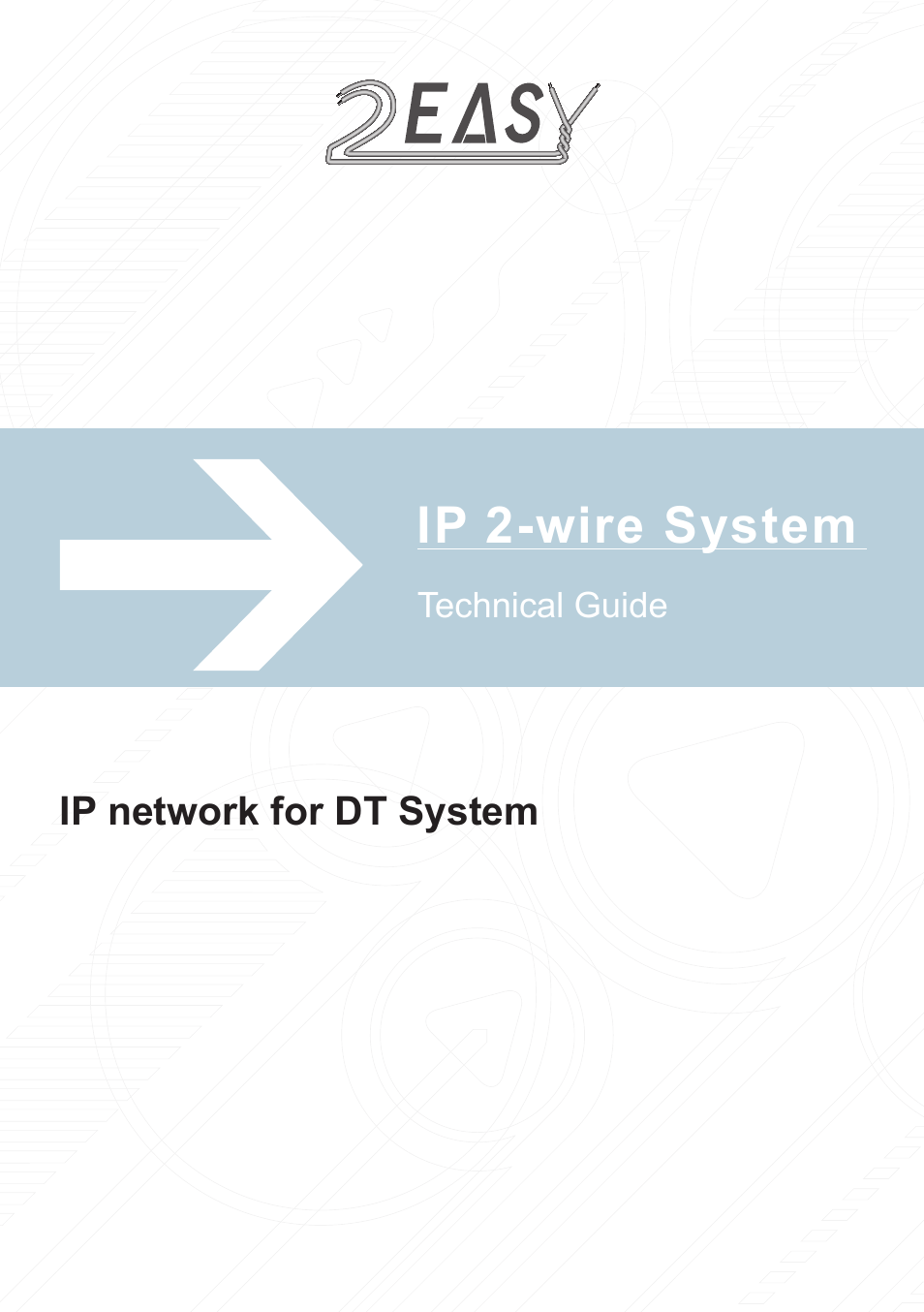 2EASY

IP 2-wire System

Technical Guide

IP network for DT System