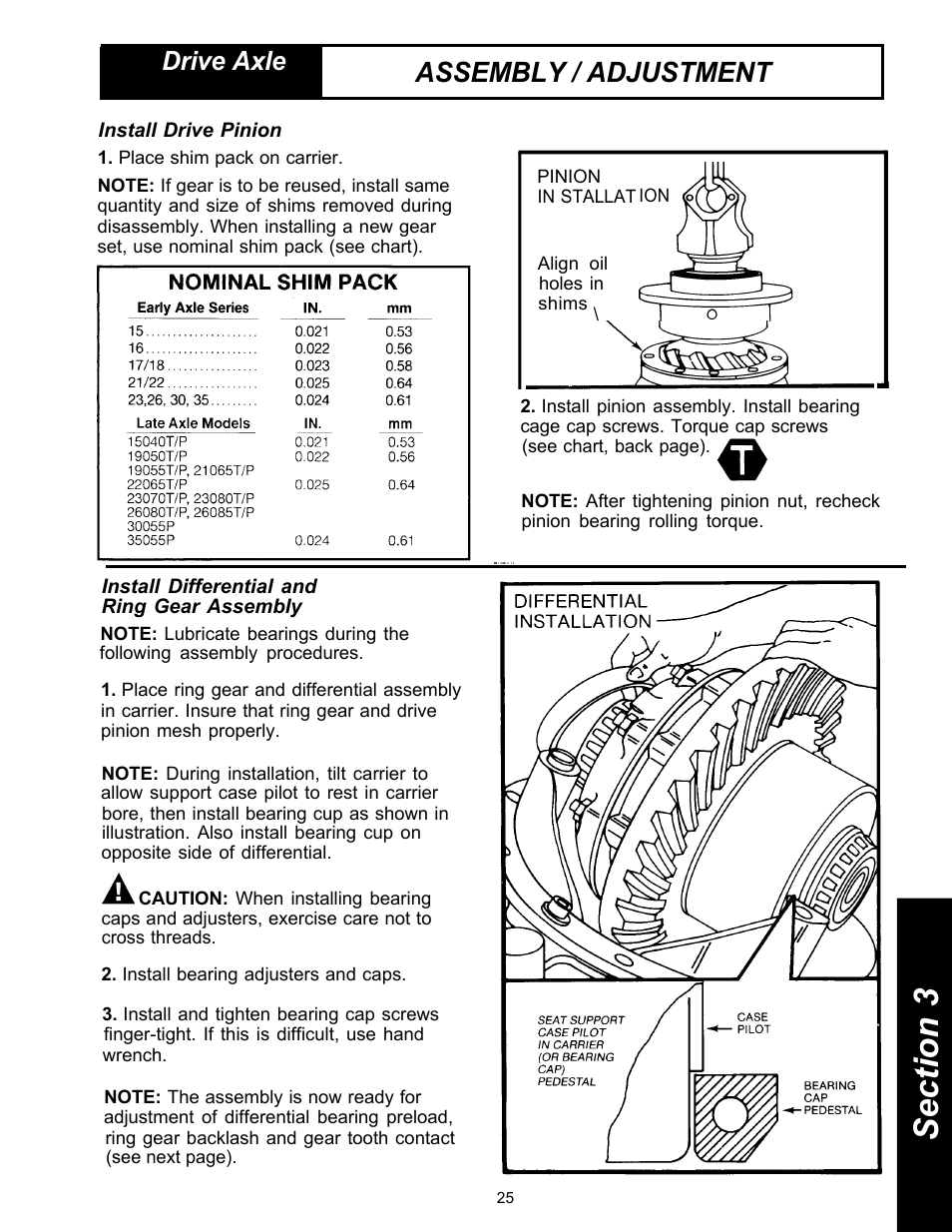 Drive Axle

ASSEMBLY / ADJUSTMENT

Install Drive Pinion

1. Place shim pack on carrier.

NOTE: If gear is to be reused, install same quantity and size of shims removed during disassembly. When installing a new gear set, use nominal shim pack (see chart).

NOMINAL SHIM PACK

| Early Axle Series | IN. | mm |
|---|---|---|
| 15 | 0.021 | 0.53 |
| 16 | 0.022 | 0.56 |
| 17/18 | 0.023 | 0.58 |
| 21/22 | 0.025 | 0.64 |
| 23,26, 30, 35 | 0.024 | 0.61 |

| Late Axle Models | IN. | mm |
|---|---|---|
| 15040T/P | 0.021 | 0.53 |
| 19050T/P | 0.022 | 0.56 |
| 19055T/P, 21065T/P 22065T/P | 0.025 | 0.64 |
| 23070T/P, 23080T/P 26080T/P, 26085T/P 30055P 35055P | 0.024 | 0.61 |

PINION IN STALLAT ION

Align oil holes in shims

2. Install pinion assembly. Install bearing cage cap screws. Torque cap screws (see chart, back page).

T

NOTE: After tightening pinion nut, recheck pinion bearing rolling torque.

Install Differential and Ring Gear Assembly

NOTE: Lubricate bearings during the following assembly procedures.

1. Place ring gear and differential assembly in carrier. Insure that ring gear and drive pinion mesh properly.

NOTE: During installation, tilt carrier to allow support case pilot to rest in carrier bore, then install bearing cup as shown in illustration. Also install bearing cup on opposite side of differential.

CAUTION: When installing bearing caps and adjusters, exercise care not to cross threads.

2. Install bearing adjusters and caps.

3. Install and tighten bearing cap screws finger-tight. If this is difficult, use hand wrench.

NOTE: The assembly is now ready for adjustment of differential bearing preload, ring gear backlash and gear tooth contact (see next page).

DIFFERENTIAL INSTALLATION

SEAT SUPPORT CASE PILOT IN CARRIER (OR BEARING CAP) PEDESTAL

CASE PILOT

BEARING CAP PEDESTAL

Section 3

25