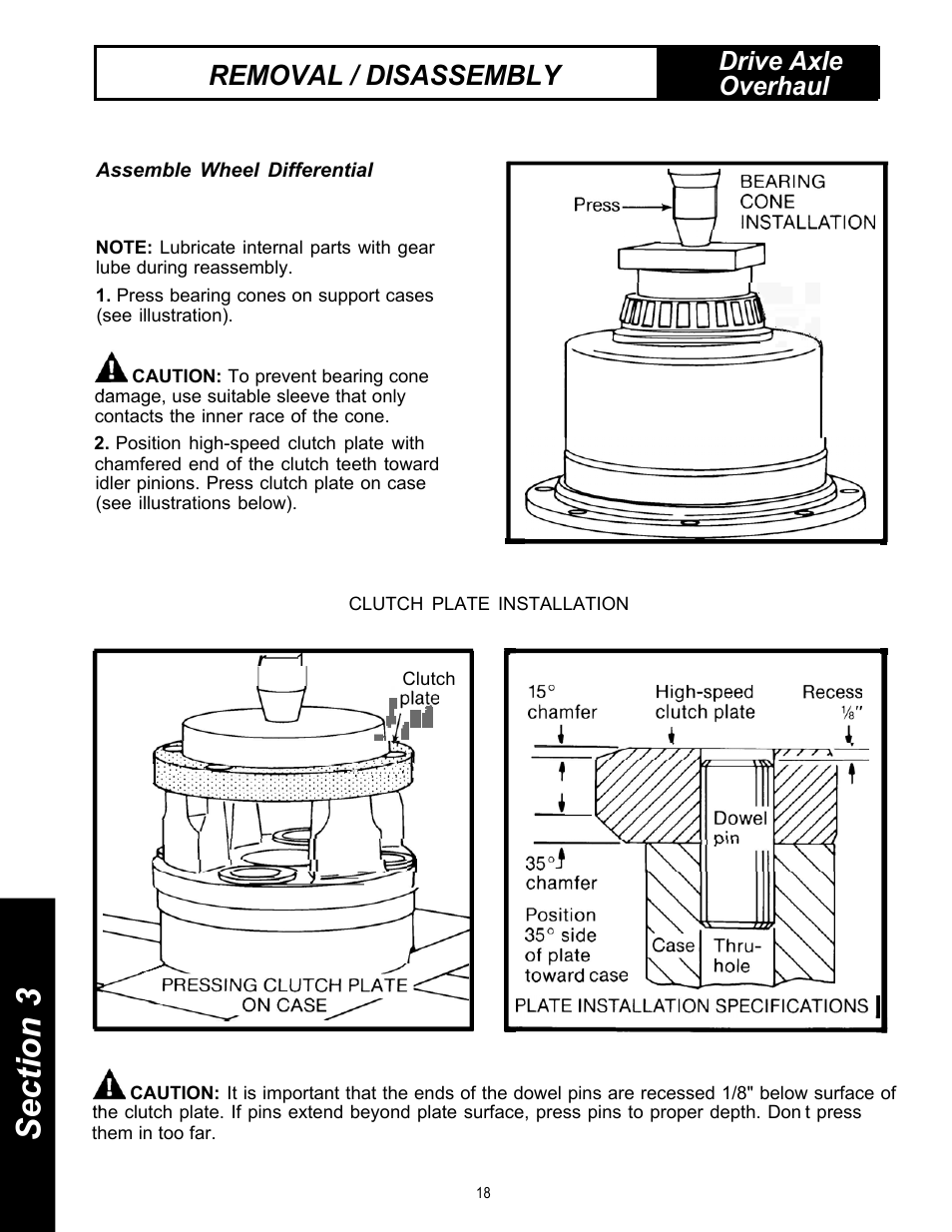 REMOVAL / DISASSEMBLY

Drive Axle Overhaul

Assemble Wheel Differential

NOTE: Lubricate internal parts with gear lube during reassembly.

1. Press bearing cones on support cases (see illustration).

CAUTION: To prevent bearing cone damage, use suitable sleeve that only contacts the inner race of the cone.

2. Position high-speed clutch plate with chamfered end of the clutch teeth toward idler pinions. Press clutch plate on case (see illustrations below).

Press

BEARING CONE INSTALLATION

CLUTCH PLATE INSTALLATION

Clutch plate

PRESSING CLUTCH PLATE ON CASE

15° chamfer

High-speed clutch plate

Recess ⅛"

Dowel pin

35° chamfer

Position 35° side of plate toward case

Case

Thru-hole

PLATE INSTALLATION SPECIFICATIONS

CAUTION: It is important that the ends of the dowel pins are recessed 1/8" below surface of the clutch plate. If pins extend beyond plate surface, press pins to proper depth. Don t press them in too far.

Section 3

18