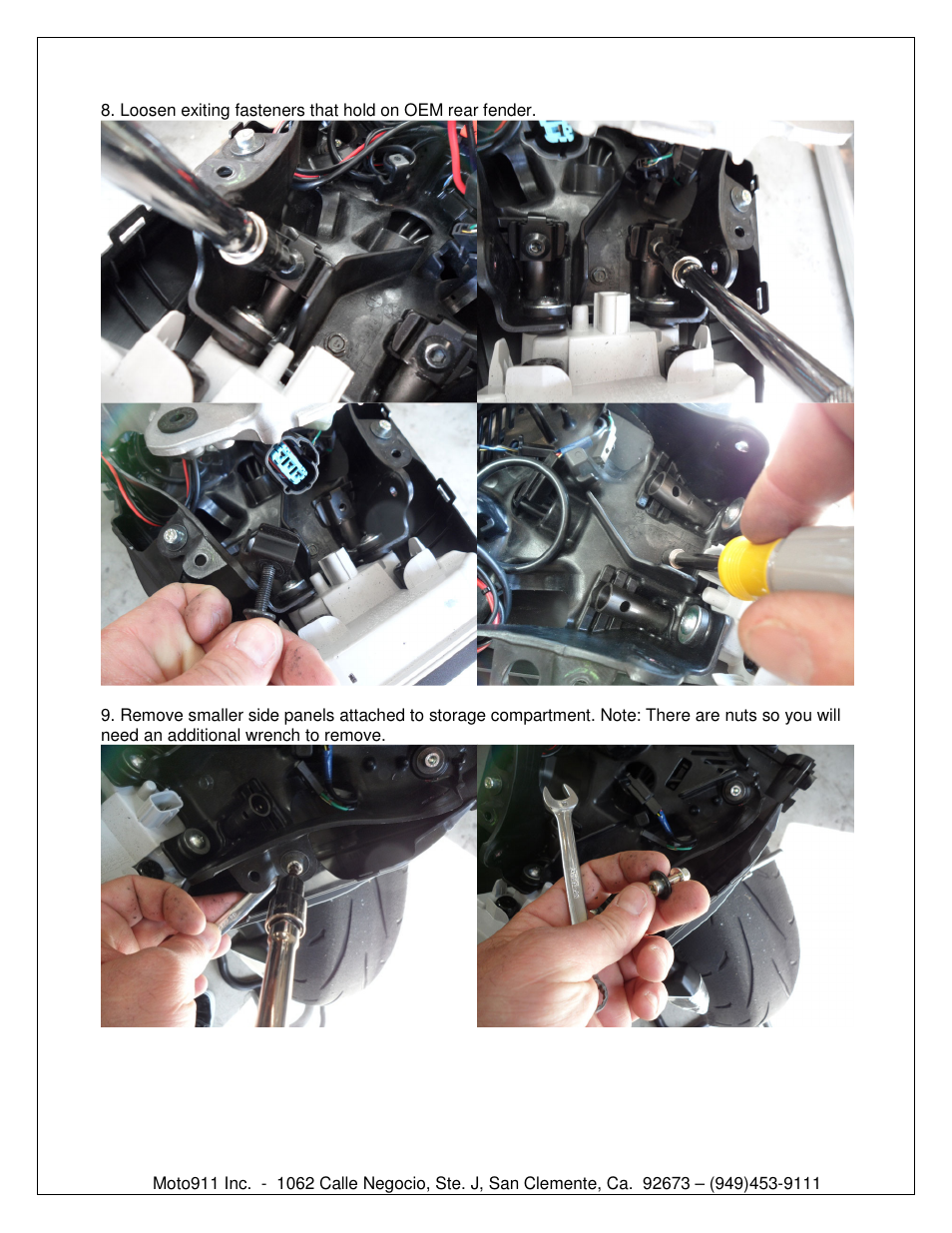 8. Loosen exiting fasteners that hold on OEM rear fender.

9. Remove smaller side panels attached to storage compartment. Note: There are nuts so you will need an additional wrench to remove.

Moto911 Inc. - 1062 Calle Negocio, Ste. J, San Clemente, Ca. 92673 – (949)453-9111