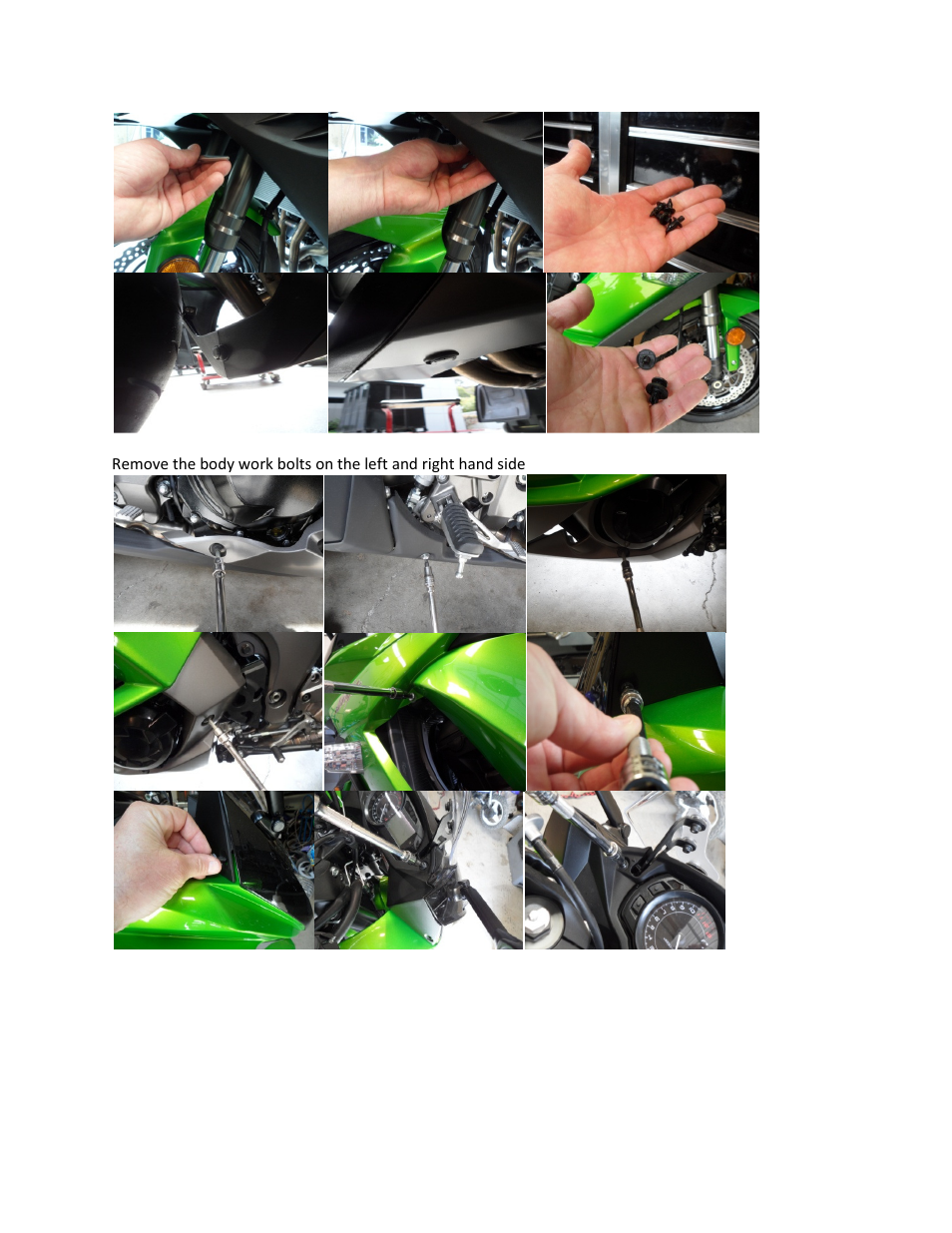 Remove the body work bolts on the left and right hand side