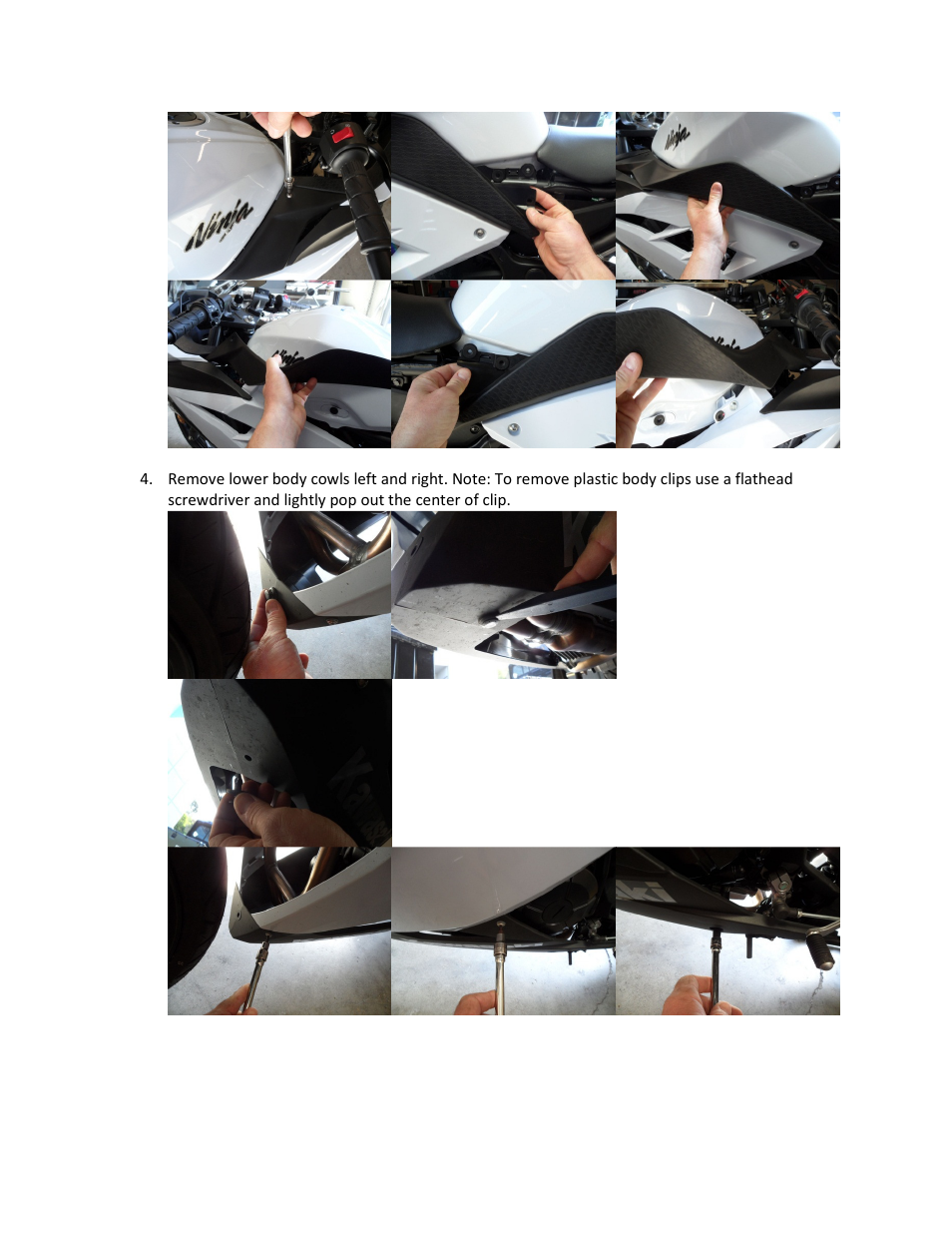 Ninja

Ninja

Ninja

4. Remove lower body cowls left and right. Note: To remove plastic body clips use a flathead screwdriver and lightly pop out the center of clip.