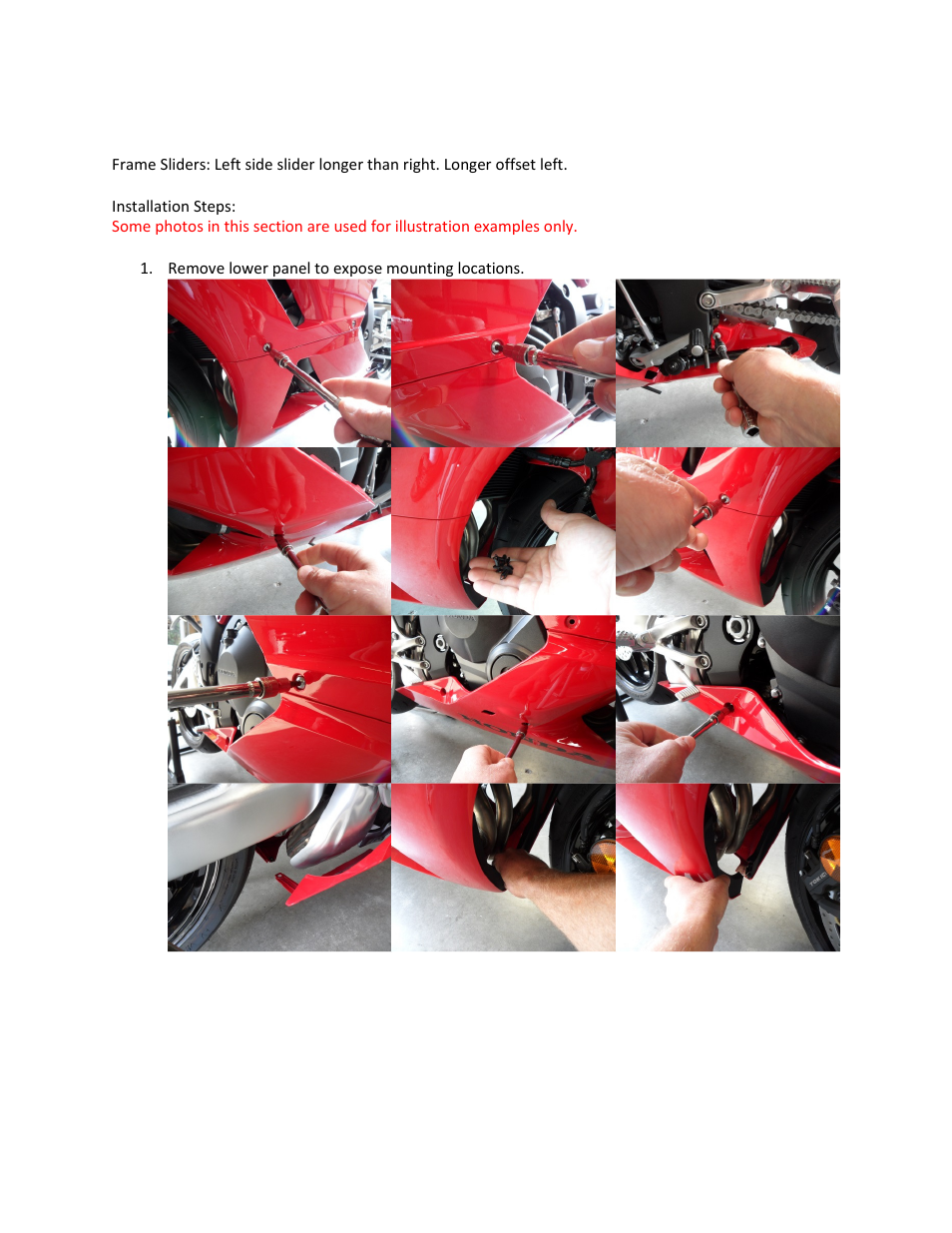 Frame Sliders: Left side slider longer than right. Longer offset left.

Installation Steps:
Some photos in this section are used for illustration examples only.

1. Remove lower panel to expose mounting locations.