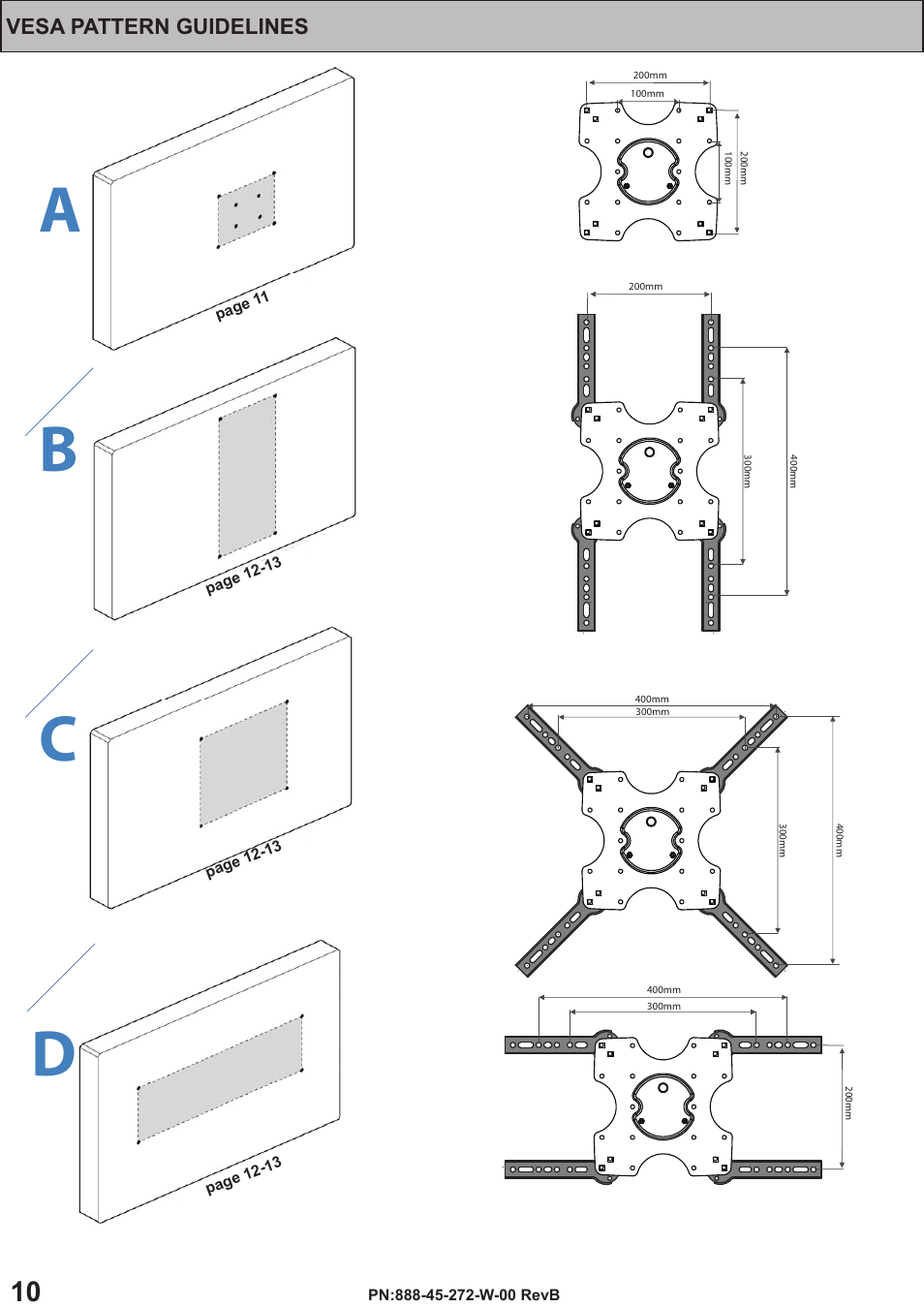 VESA PATTERN GUIDELINES

A

page 11

200mm
100mm
100mm
200mm

B

page 12-13

200mm
300mm
400mm

C

page 12-13

400mm
300mm
300mm
400mm

D

page 12-13

400mm
300mm
200mm

10

PN:888-45-272-W-00 RevB