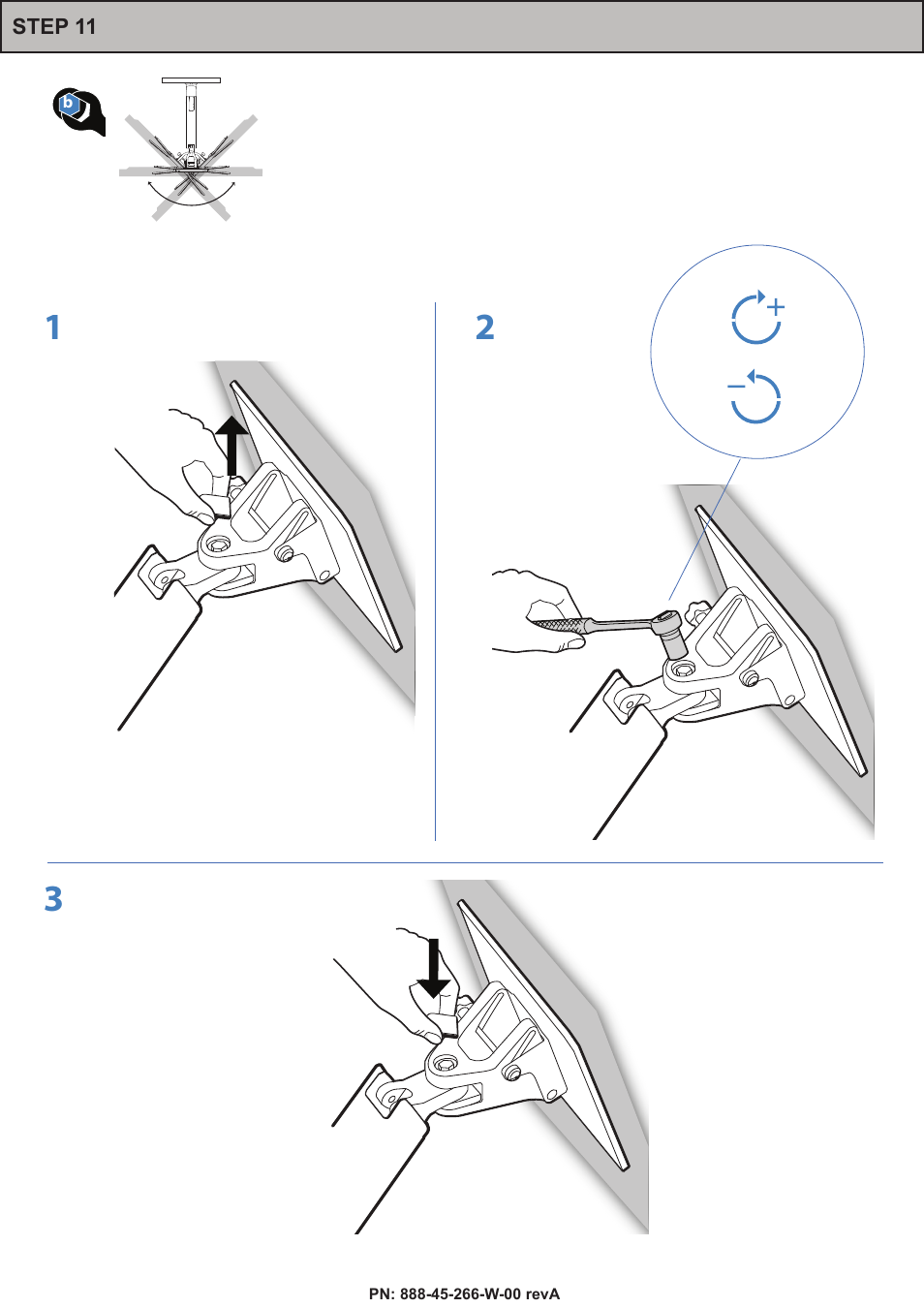 STEP 11

b

1

2

+

−

3

PN: 888-45-266-W-00 revA