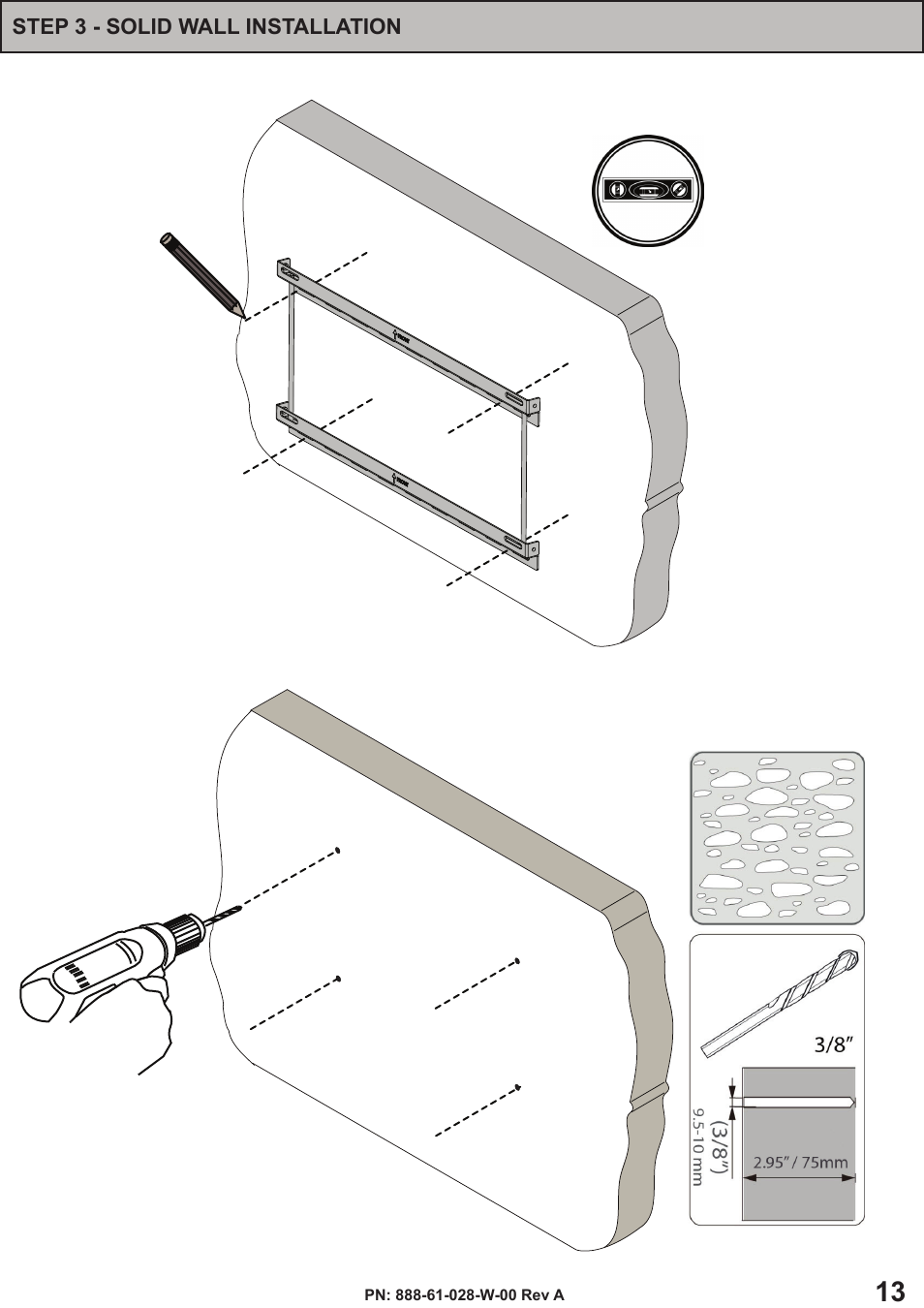 STEP 3 - SOLID WALL INSTALLATION

3/8″

(3/8″)
9.5-10 mm

2.95″ / 75mm

PN: 888-61-028-W-00 Rev A

13