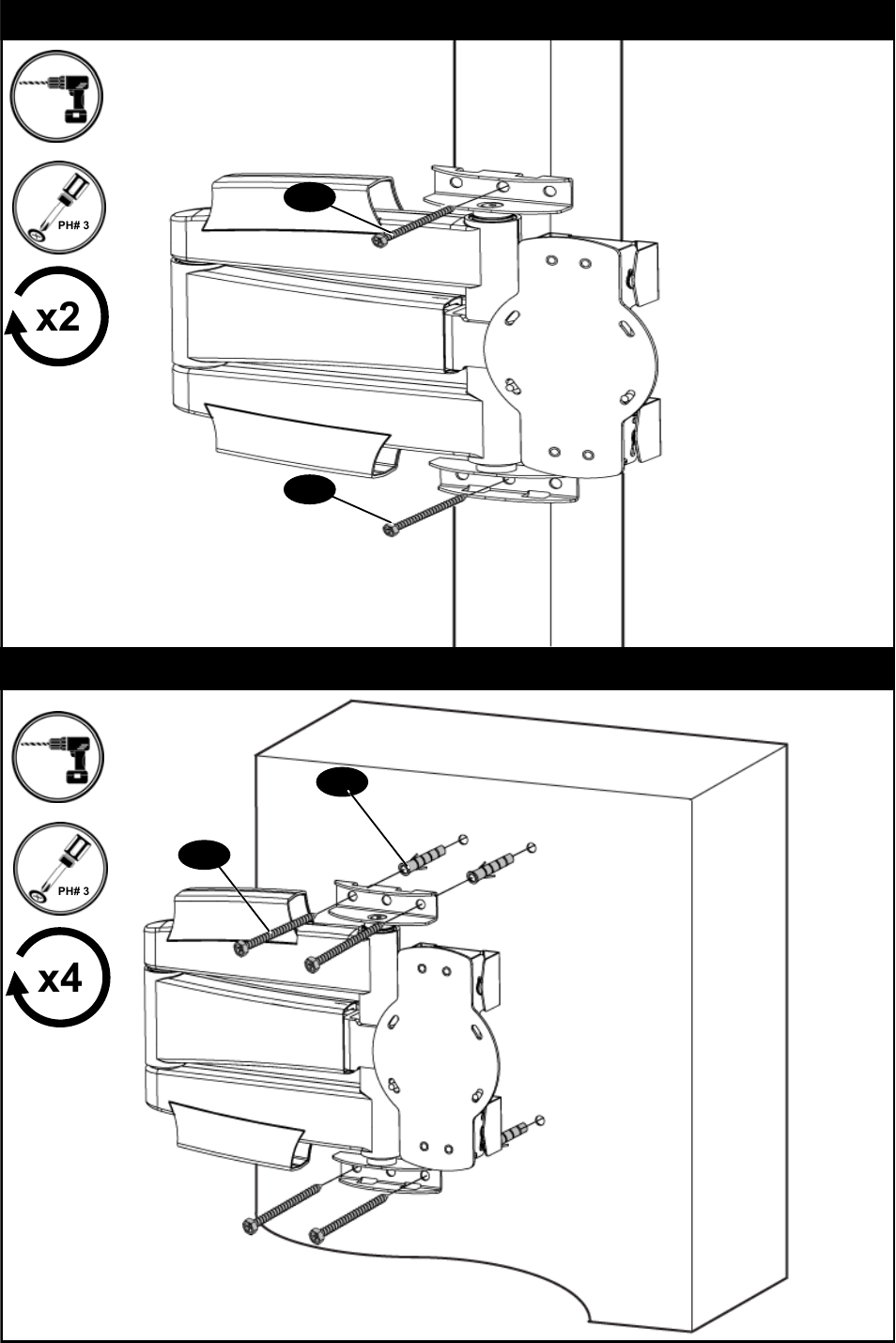 PH# 3

x2

PH# 3

x4