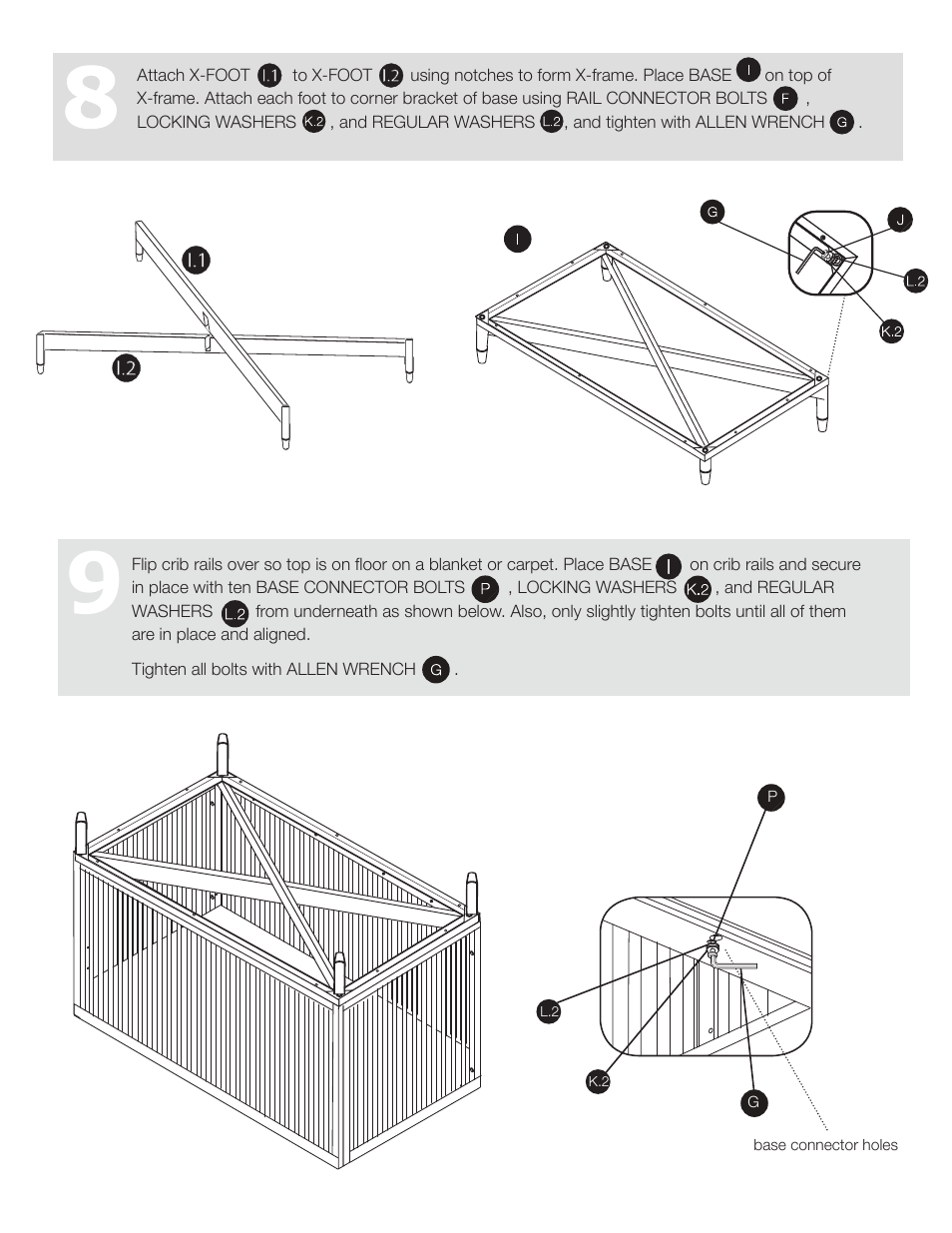 8

Attach X-FOOT I.1 to X-FOOT I.2 using notches to form X-frame. Place BASE I on top of X-frame. Attach each foot to corner bracket of base using RAIL CONNECTOR BOLTS F , LOCKING WASHERS K.2 , and REGULAR WASHERS L.2, and tighten with ALLEN WRENCH G .

I.1

I.2

I

G

J

L.2

K.2

9

Flip crib rails over so top is on floor on a blanket or carpet. Place BASE I on crib rails and secure in place with ten BASE CONNECTOR BOLTS P , LOCKING WASHERS K.2 , and REGULAR WASHERS L.2 from underneath as shown below. Also, only slightly tighten bolts until all of them are in place and aligned.

Tighten all bolts with ALLEN WRENCH G .

P

L.2

K.2

G

base connector holes