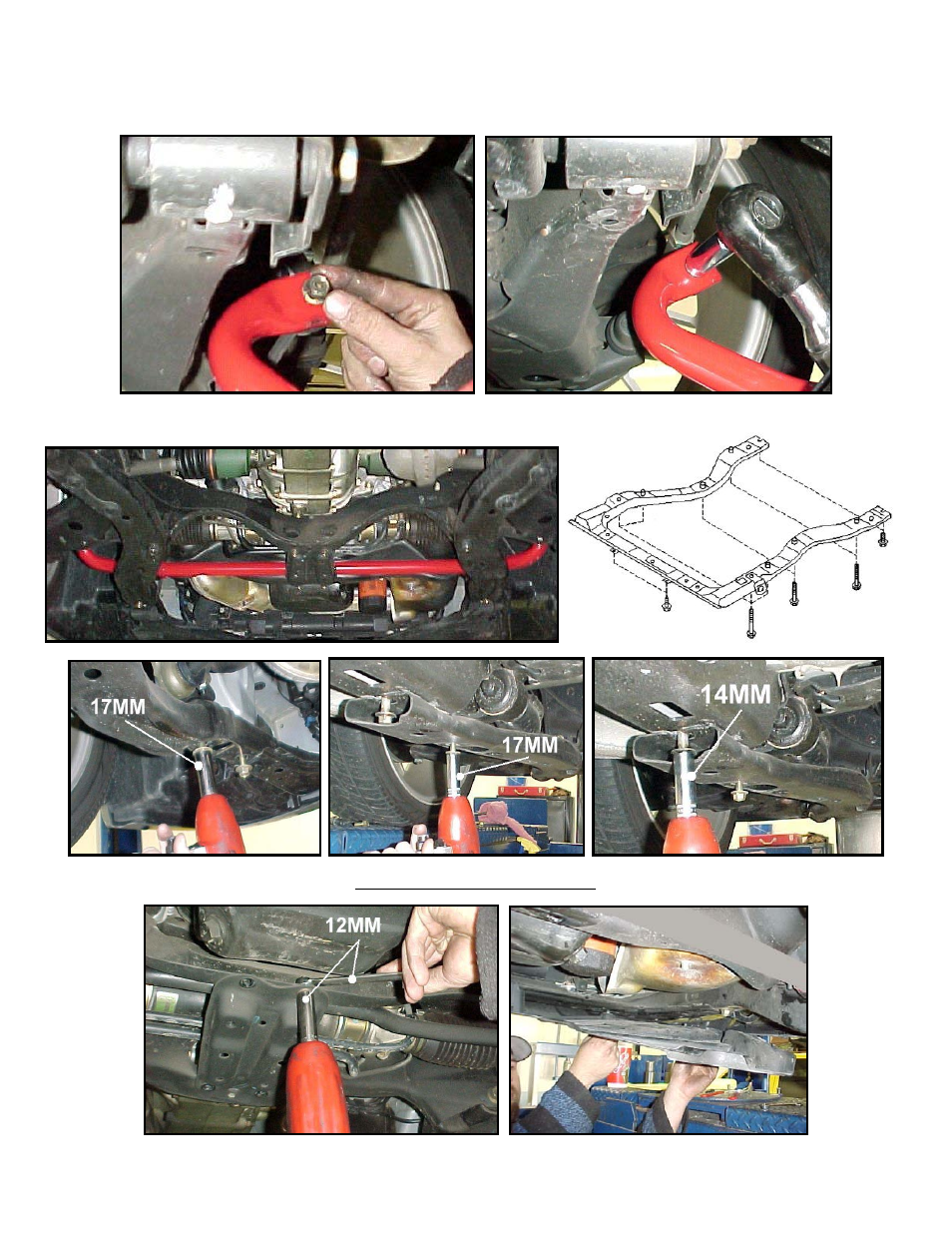 17MM

17MM

14MM

12MM