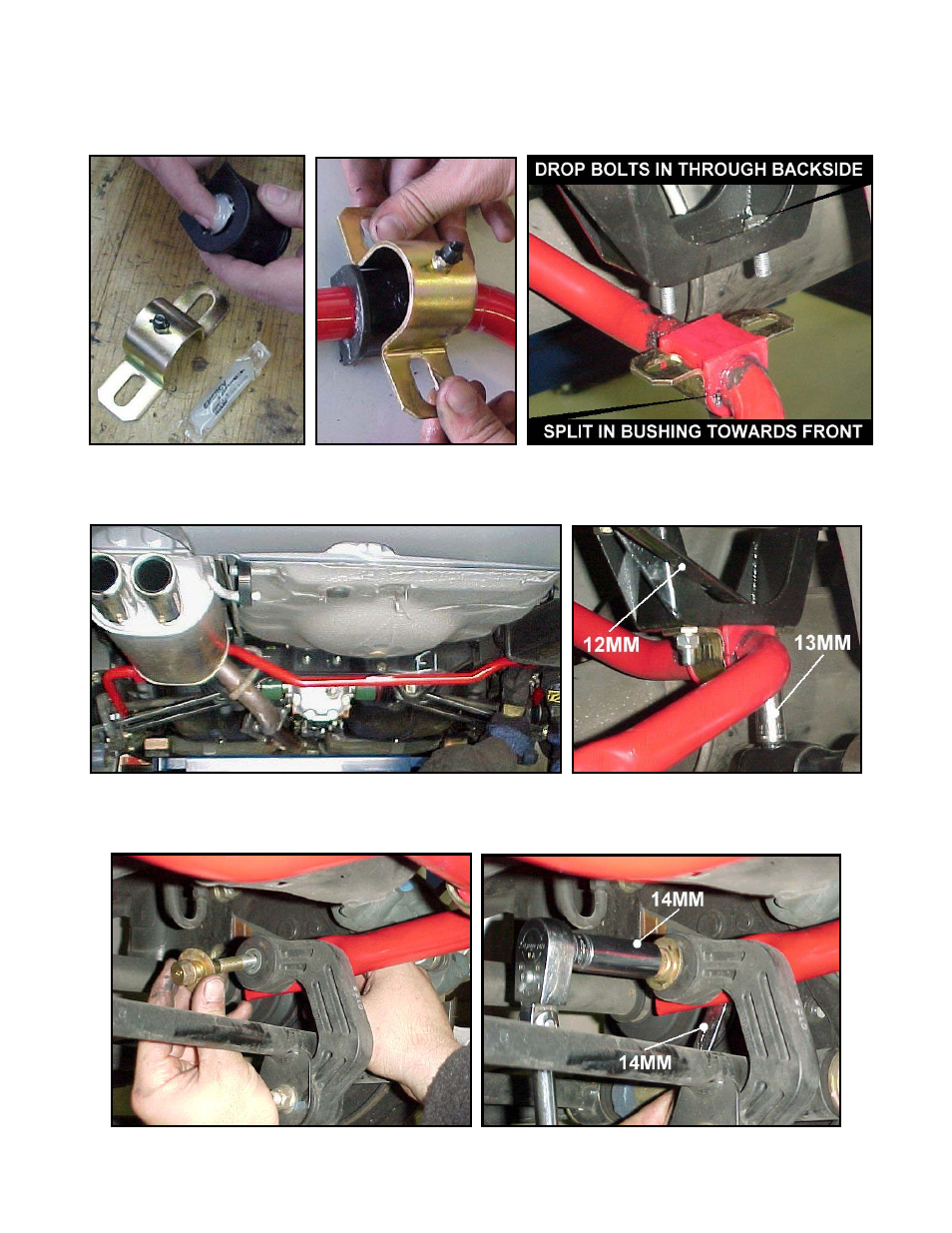 DROP BOLTS IN THROUGH BACKSIDE

SPLIT IN BUSHING TOWARDS FRONT

12MM

13MM

14MM

14MM