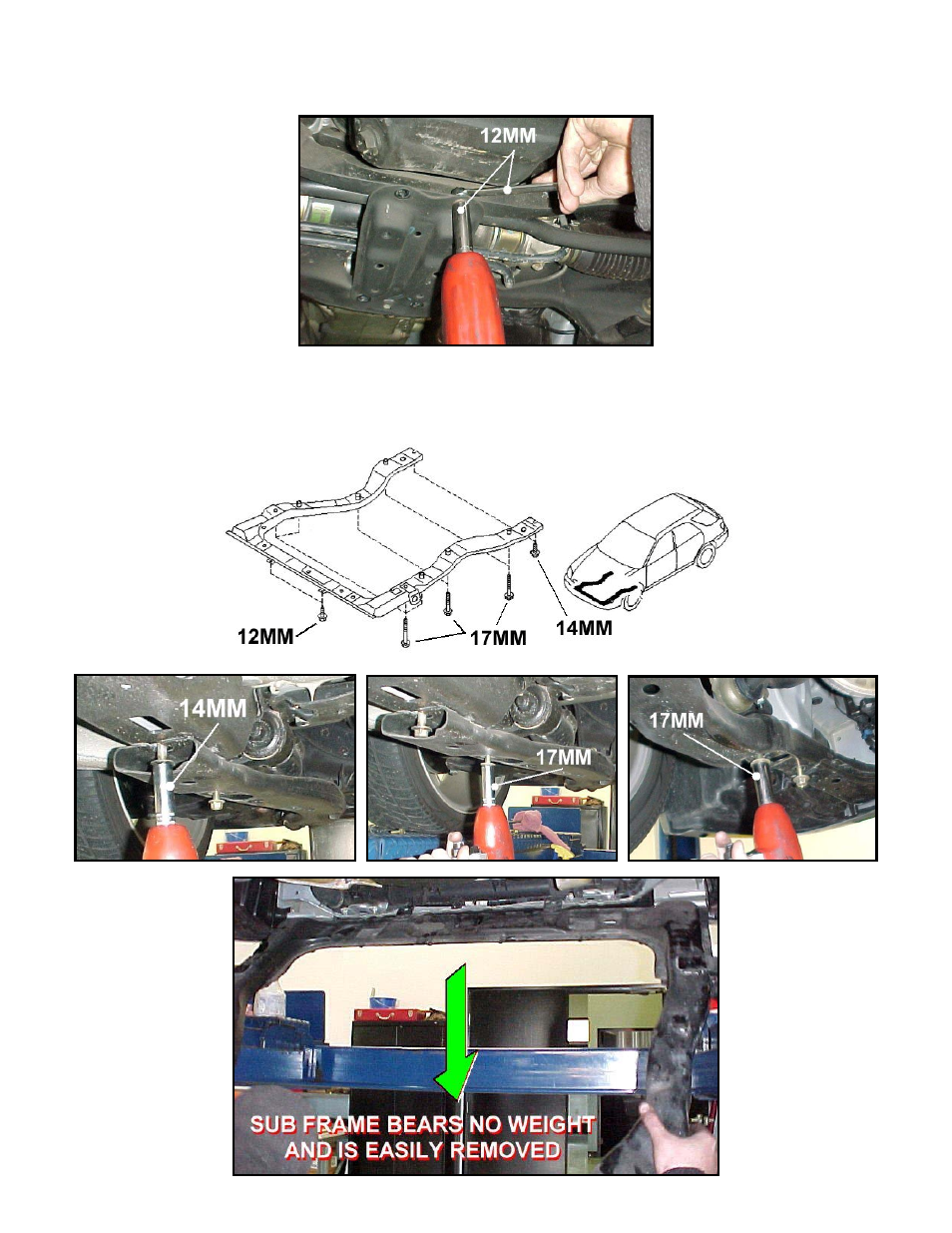 12MM

12MM
17MM
14MM

14MM

17MM

17MM

SUB FRAME BEARS NO WEIGHT AND IS EASILY REMOVED