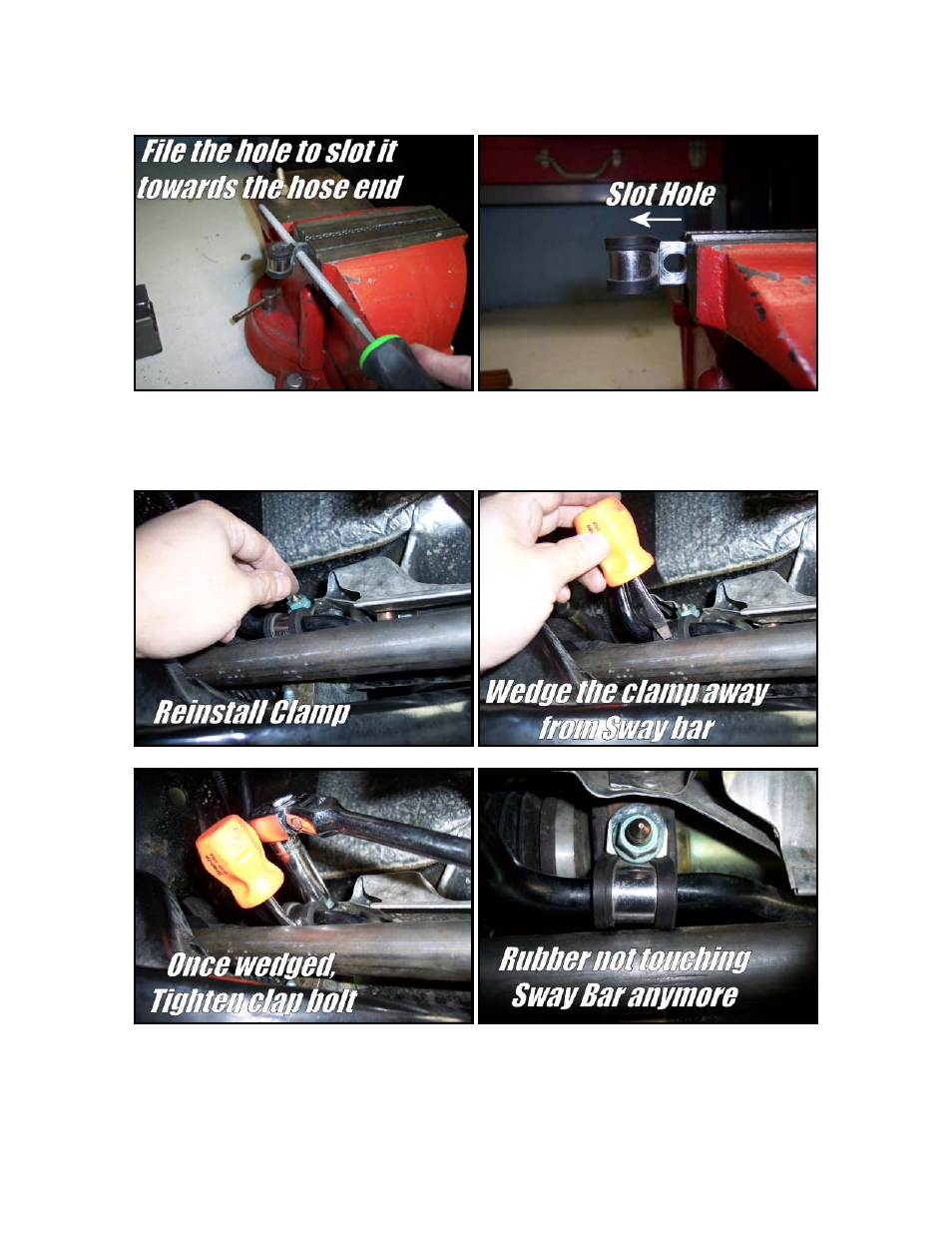 File the hole to slot it towards the hose end

Slot Hole

Reinstall Clamp

Wedge the clamp away from Sway bar

Once wedged, Tighten clap bolt

Rubber not touching Sway Bar anymore