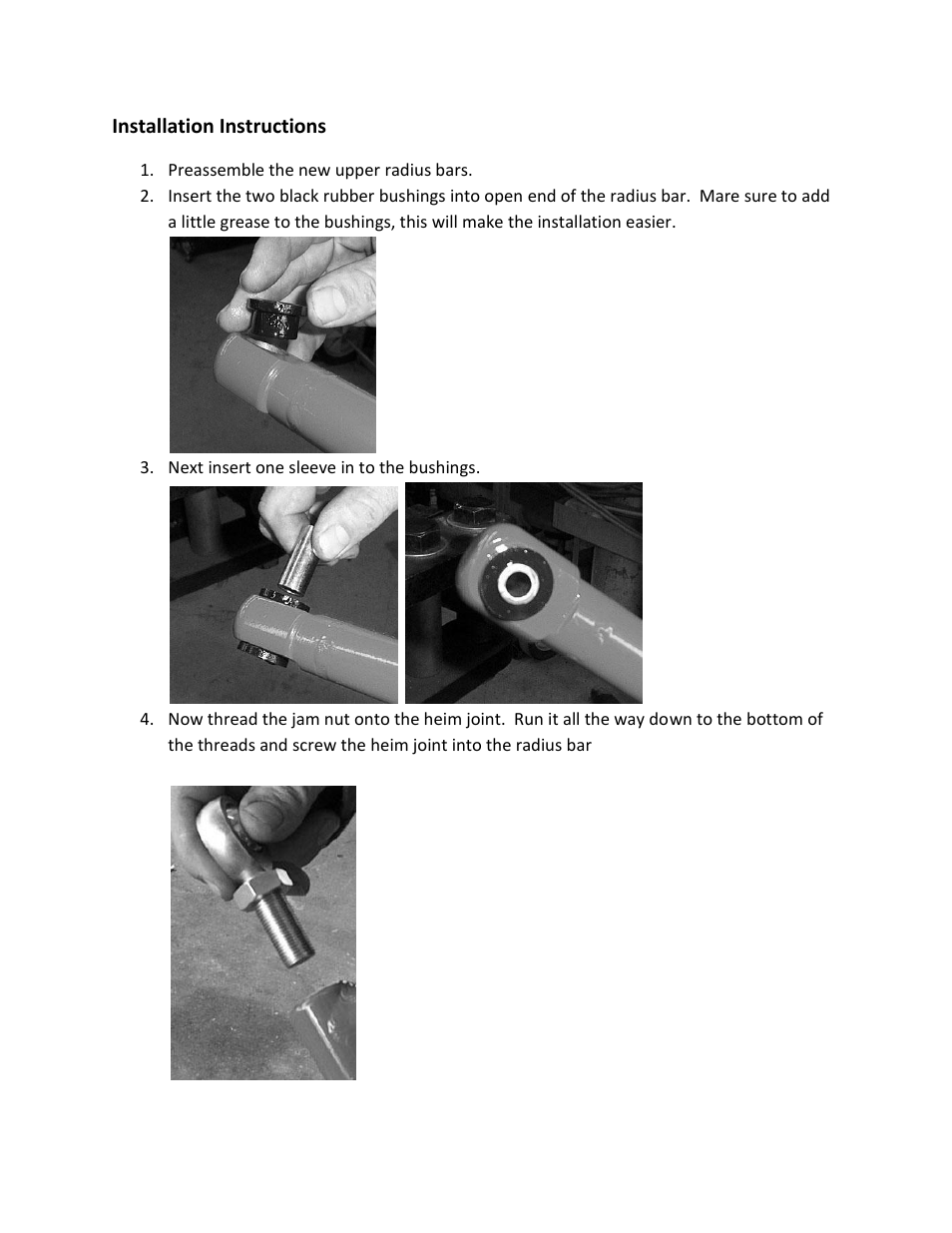 Installation Instructions

1. Preassemble the new upper radius bars.
2. Insert the two black rubber bushings into open end of the radius bar. Mare sure to add a little grease to the bushings, this will make the installation easier.
3. Next insert one sleeve in to the bushings.
4. Now thread the jam nut onto the heim joint. Run it all the way down to the bottom of the threads and screw the heim joint into the radius bar