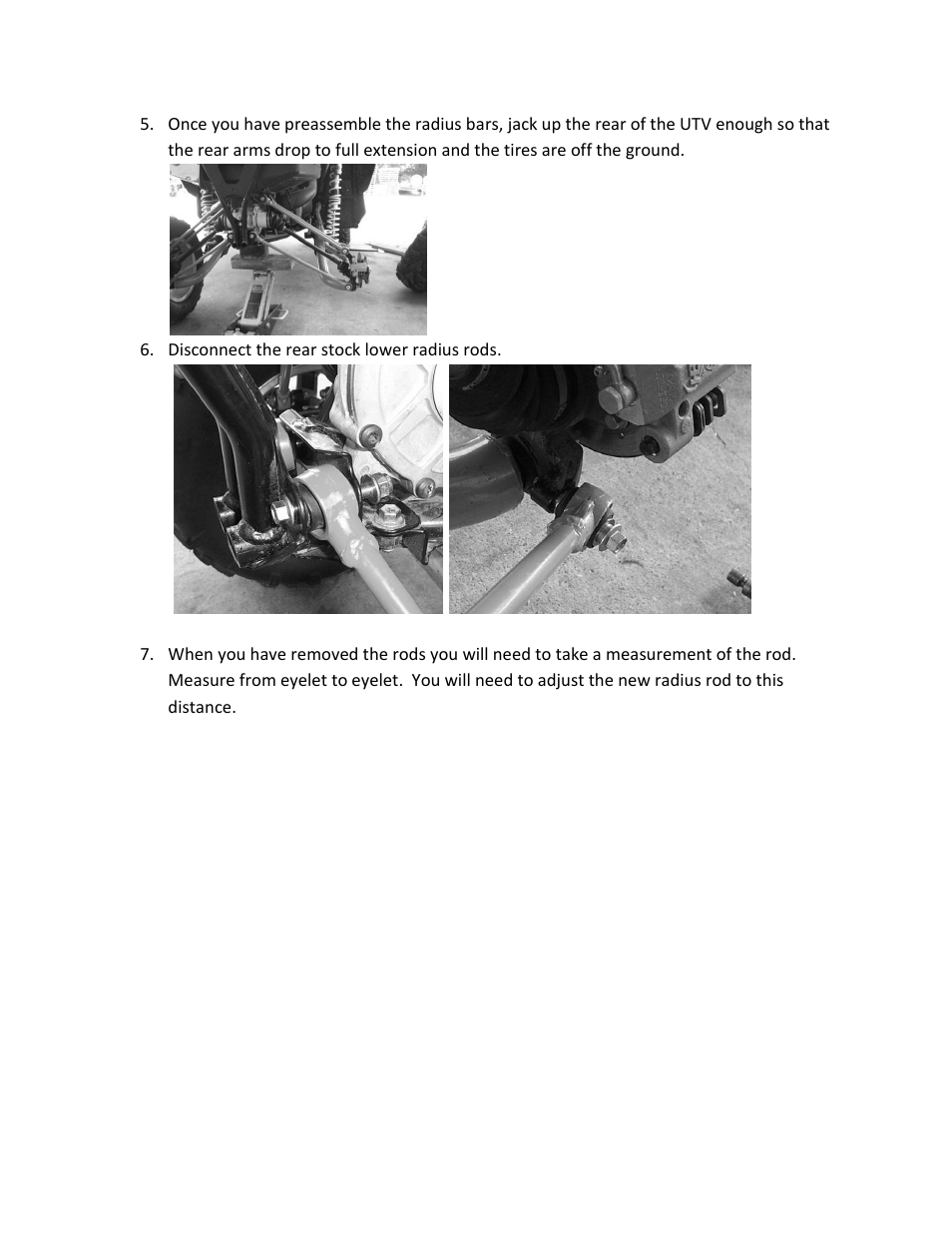 5. Once you have preassemble the radius bars, jack up the rear of the UTV enough so that the rear arms drop to full extension and the tires are off the ground.

6. Disconnect the rear stock lower radius rods.

7. When you have removed the rods you will need to take a measurement of the rod. Measure from eyelet to eyelet. You will need to adjust the new radius rod to this distance.