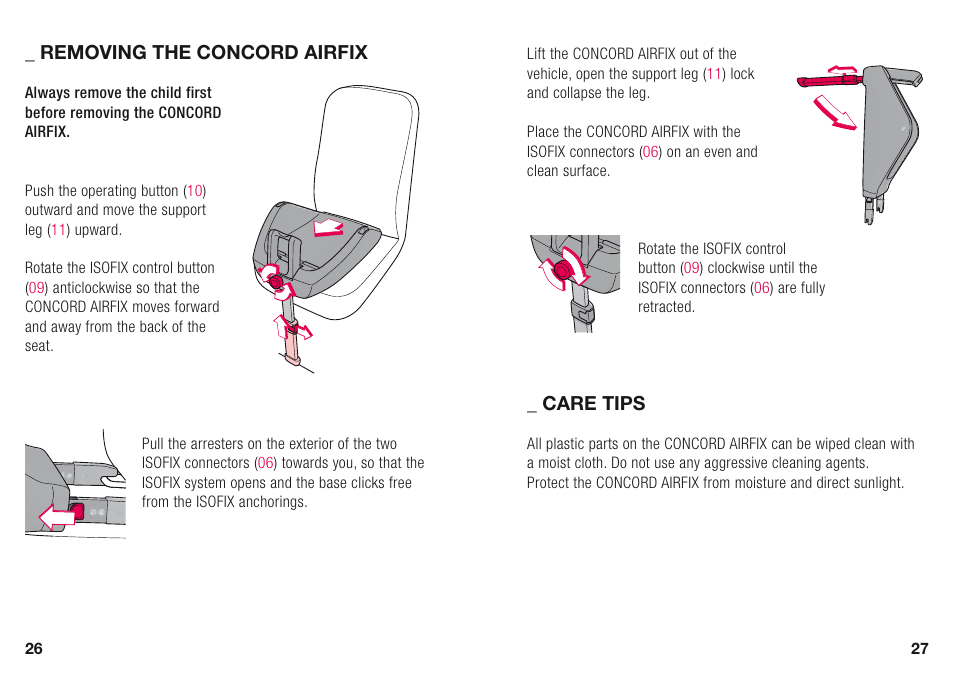 _ REMOVING THE CONCORD AIRFIX

Always remove the child first before removing the CONCORD AIRFIX.

Push the operating button (10) outward and move the support leg (11) upward.

Rotate the ISOFIX control button (09) anticlockwise so that the CONCORD AIRFIX moves forward and away from the back of the seat.

Pull the arresters on the exterior of the two ISOFIX connectors (06) towards you, so that the ISOFIX system opens and the base clicks free from the ISOFIX anchorings.

26

Lift the CONCORD AIRFIX out of the vehicle, open the support leg (11) lock and collapse the leg.

Place the CONCORD AIRFIX with the ISOFIX connectors (06) on an even and clean surface.

Rotate the ISOFIX control button (09) clockwise until the ISOFIX connectors (06) are fully retracted.

_ CARE TIPS

All plastic parts on the CONCORD AIRFIX can be wiped clean with a moist cloth. Do not use any aggressive cleaning agents. Protect the CONCORD AIRFIX from moisture and direct sunlight.

27