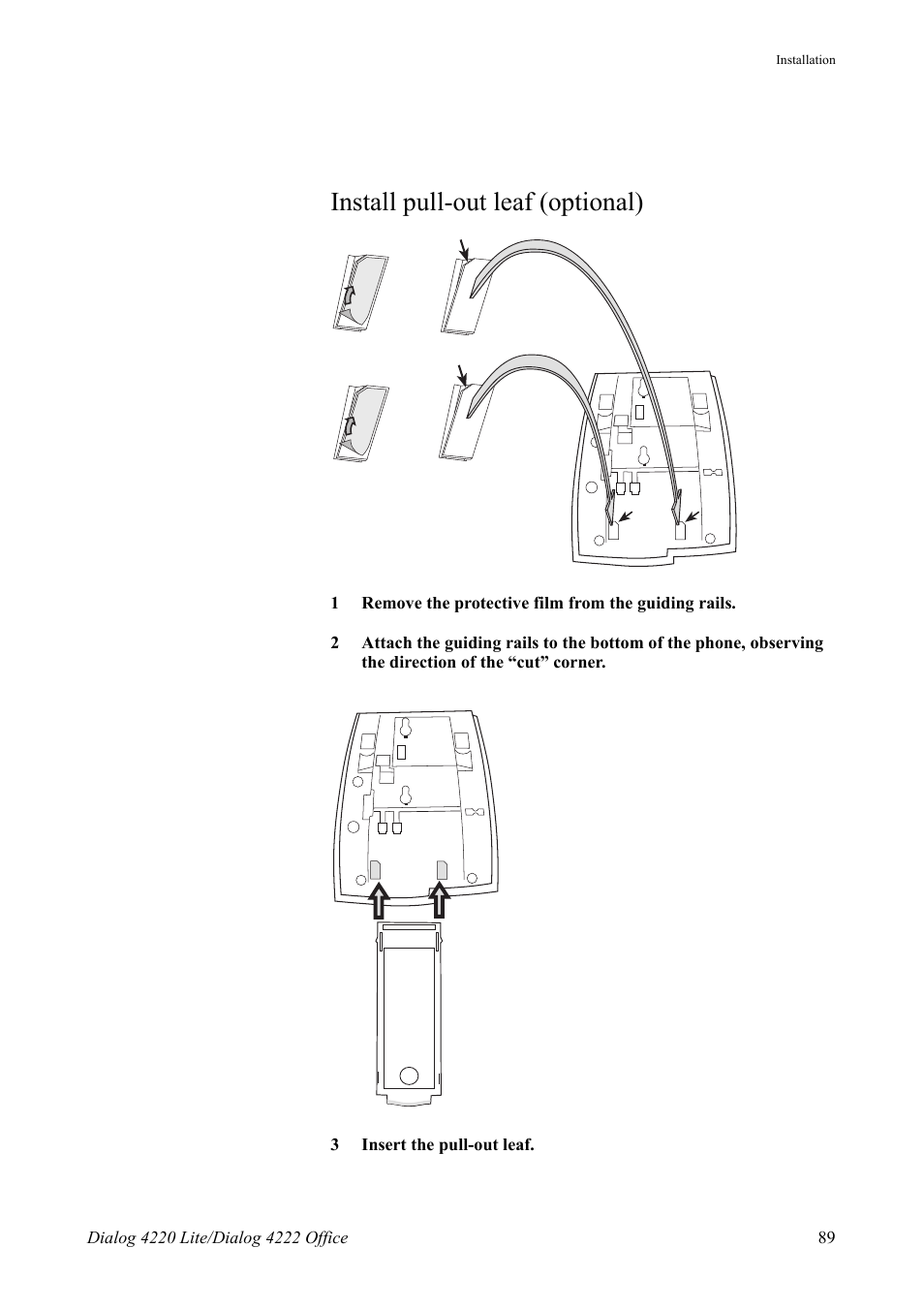 Installation

Install pull-out leaf (optional)

1 Remove the protective film from the guiding rails.

2 Attach the guiding rails to the bottom of the phone, observing the direction of the “cut” corner.

3 Insert the pull-out leaf.

Dialog 4220 Lite/Dialog 4222 Office 89