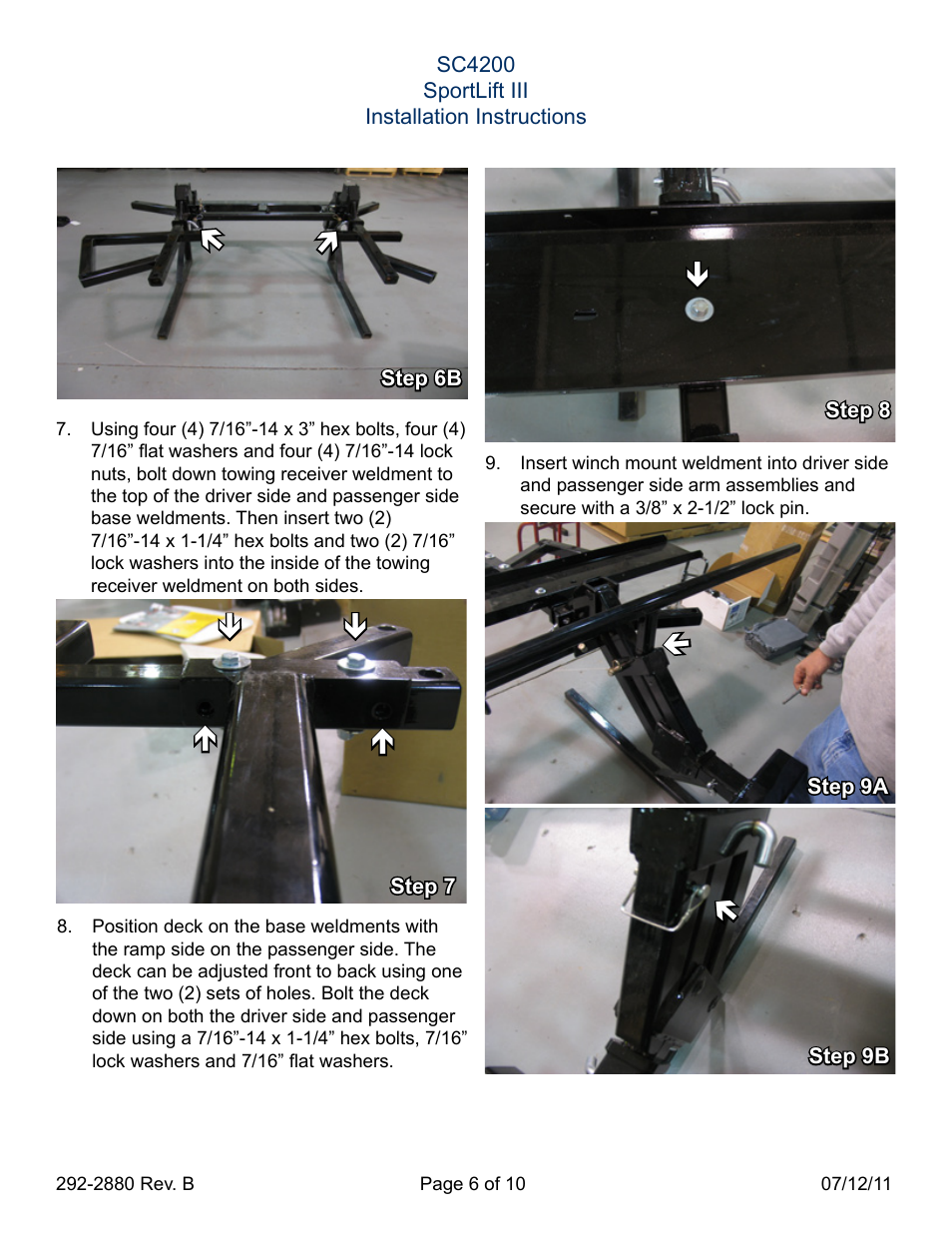 SC4200
SportLift III
Installation Instructions

Step 6B

7. Using four (4) 7/16”-14 x 3” hex bolts, four (4) 7/16” flat washers and four (4) 7/16”-14 lock nuts, bolt down towing receiver weldment to the top of the driver side and passenger side base weldments. Then insert two (2) 7/16”-14 x 1-1/4” hex bolts and two (2) 7/16” lock washers into the inside of the towing receiver weldment on both sides.

Step 7

8. Position deck on the base weldments with the ramp side on the passenger side. The deck can be adjusted front to back using one of the two (2) sets of holes. Bolt the deck down on both the driver side and passenger side using a 7/16”-14 x 1-1/4” hex bolts, 7/16” lock washers and 7/16” flat washers.

Step 8

9. Insert winch mount weldment into driver side and passenger side arm assemblies and secure with a 3/8” x 2-1/2” lock pin.

Step 9A

Step 9B

292-2880 Rev. B
Page 6 of 10
07/12/11